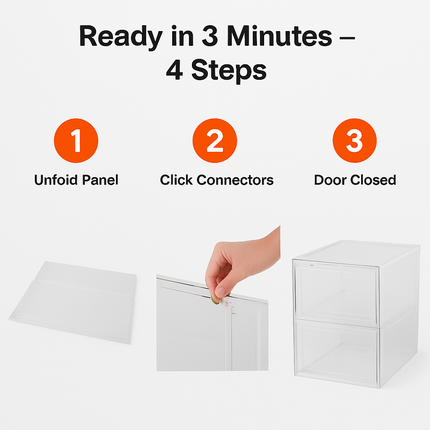 Ready in 3 Minutes – 4 Steps

1
Unfoid Panel

2
Click Connectors

3
Door Closed