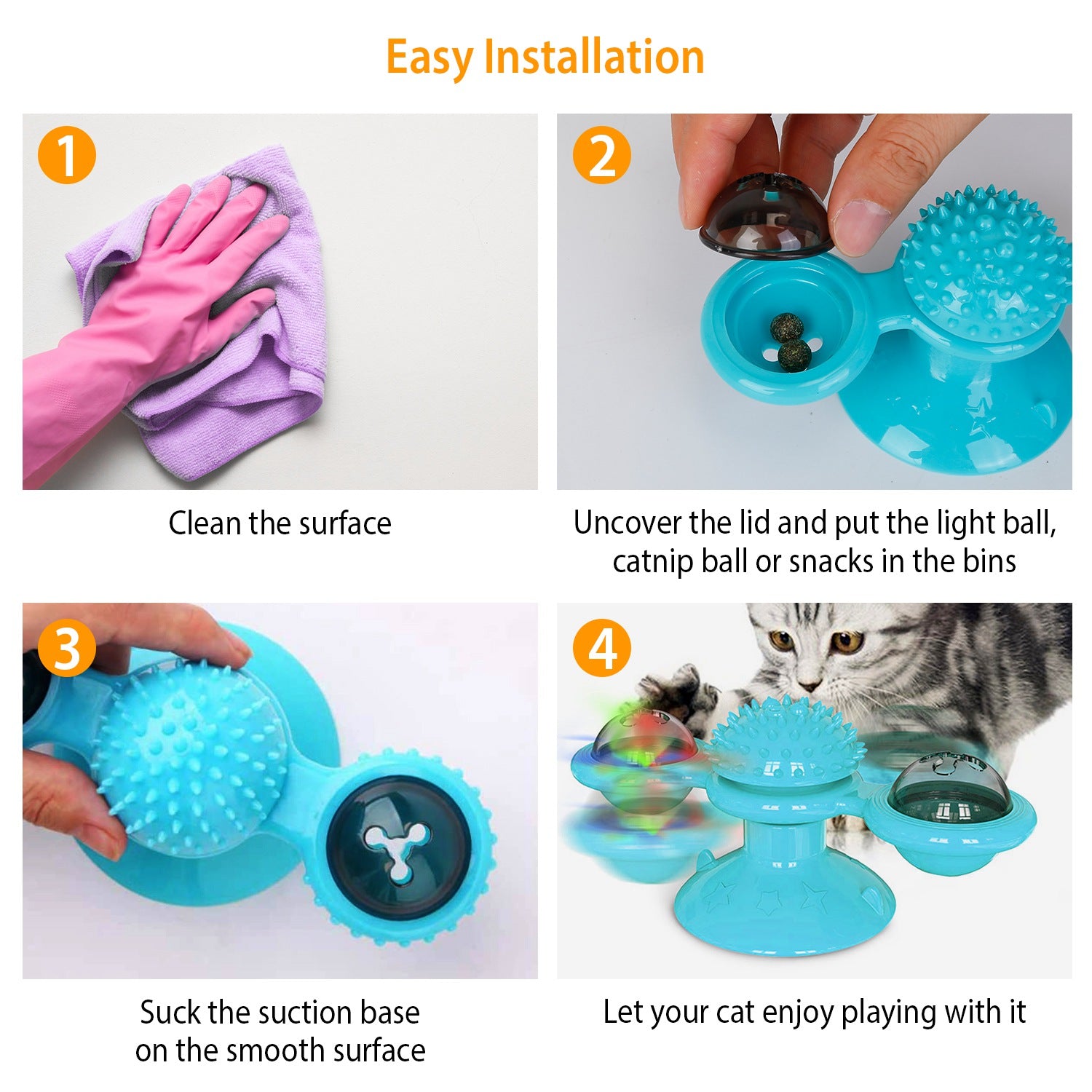 Easy Installation

1

Clean the surface

2

Uncover the lid and put the light ball, catnip ball or snacks in the bins

3

Suck the suction base on the smooth surface

4

Let your cat enjoy playing with it