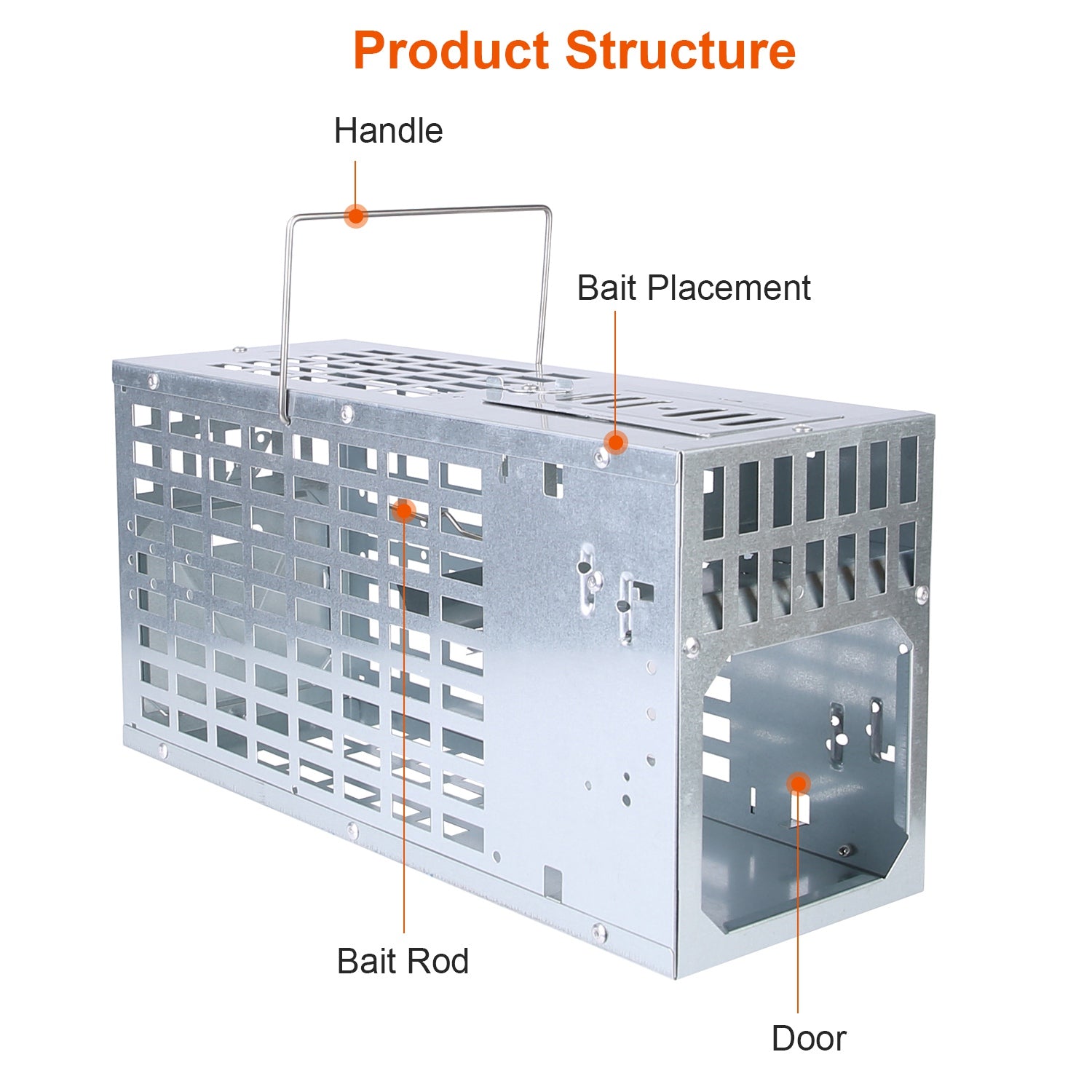 Product Structure

Handle

Bait Placement

Bait Rod

Door