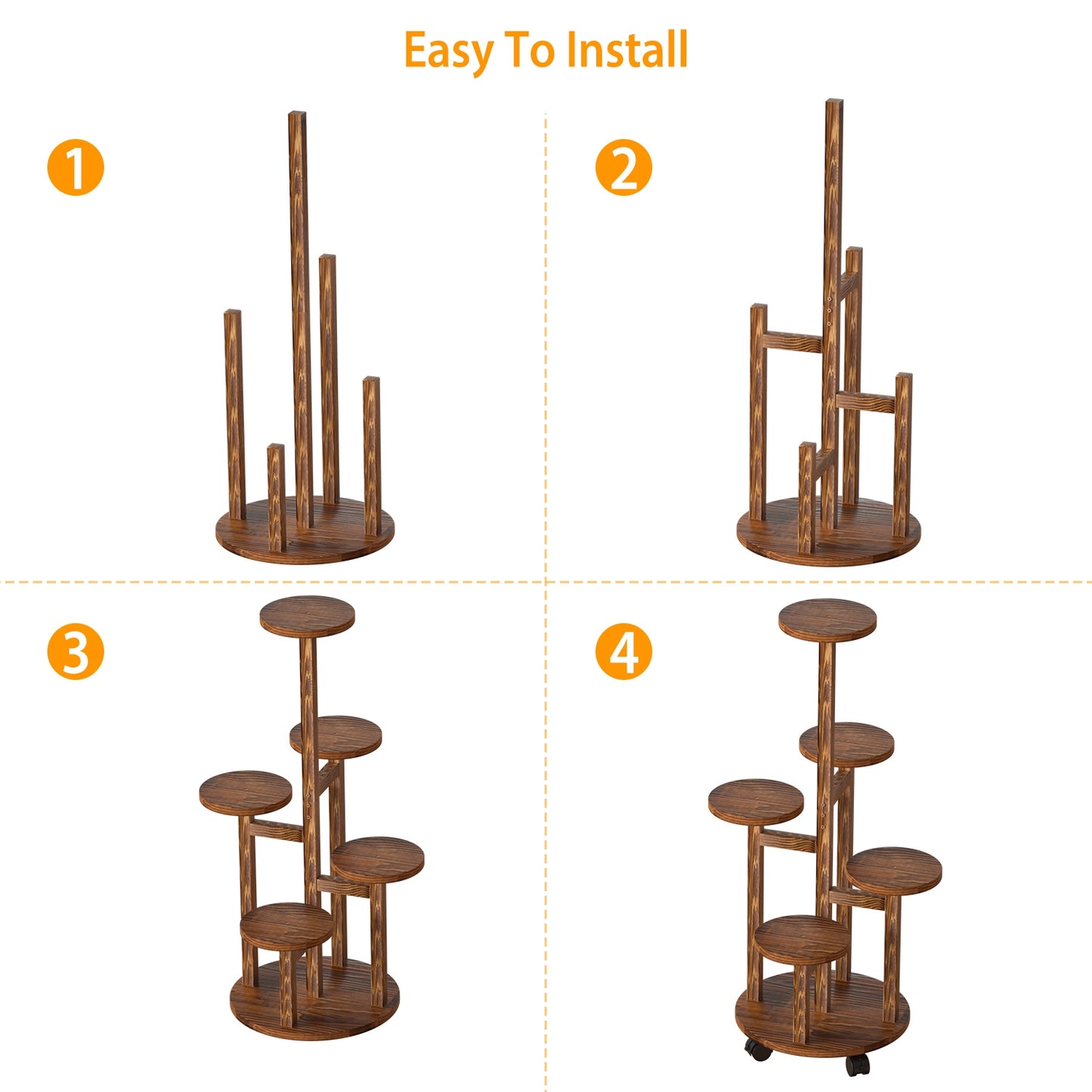 Easy To Install

1

2

3

4