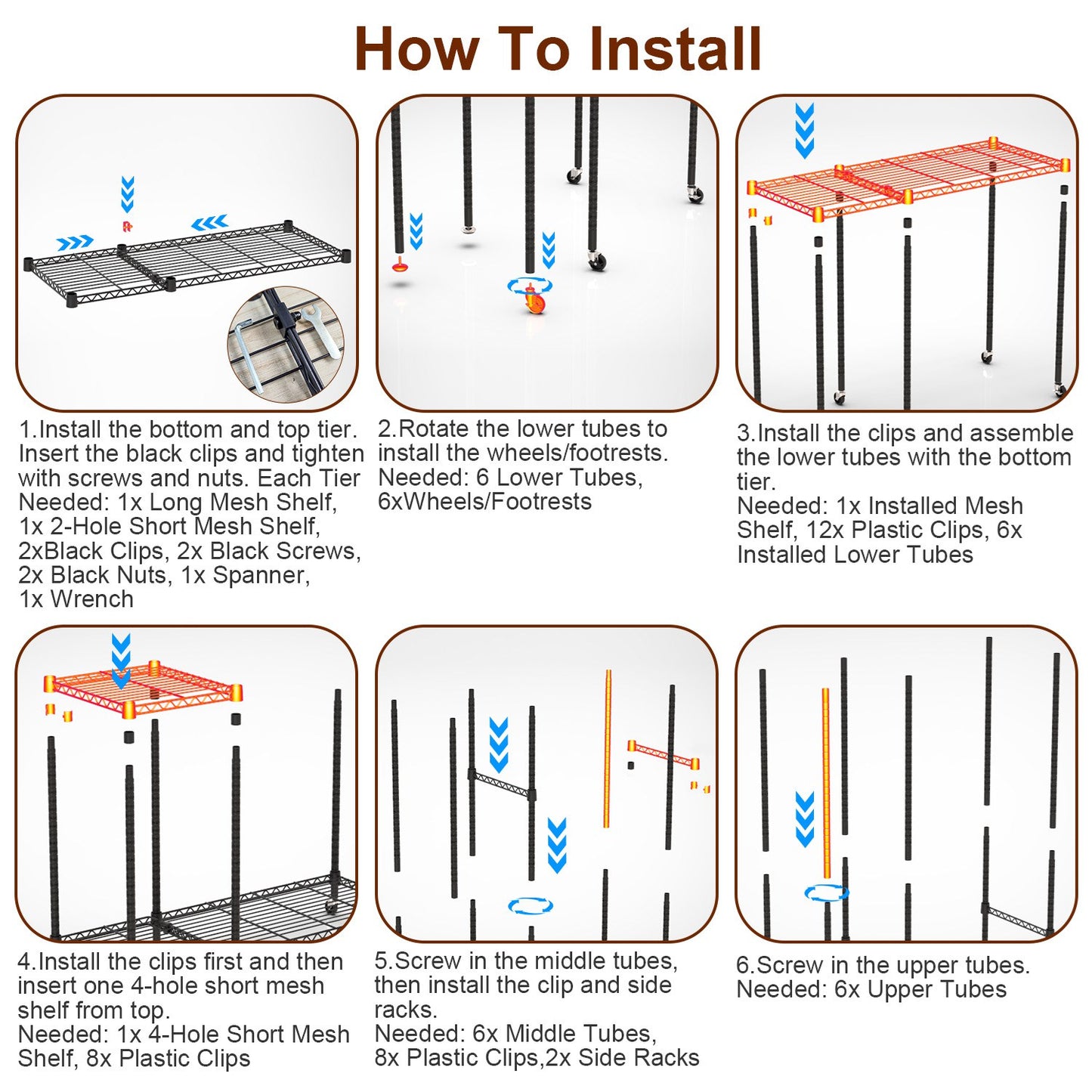 How To Install

1.Install the bottom and top tier. Insert the black clips and tighten with screws and nuts. Each Tier Needed: 1x Long Mesh Shelf, 1x 2-Hole Short Mesh Shelf, 2xBlack Clips, 2x Black Screws, 2x Black Nuts, 1x Spanner, 1x Wrench

2.Rotate the lower tubes to install the wheels/footrests. Needed: 6 Lower Tubes, 6xWheels/Footrests

3.Install the clips and assemble the lower tubes with the bottom tier. Needed: 1x Installed Mesh Shelf, 12x Plastic Clips, 6x Installed Lower Tubes

4.Install the clips first and then insert one 4-hole short mesh shelf from top. Needed: 1x 4-Hole Short Mesh Shelf, 8x Plastic Clips

5.Screw in the middle tubes, then install the clip and side racks. Needed: 6x Middle Tubes, 8x Plastic Clips,2x Side Racks

6.Screw in the upper tubes. Needed: 6x Upper Tubes