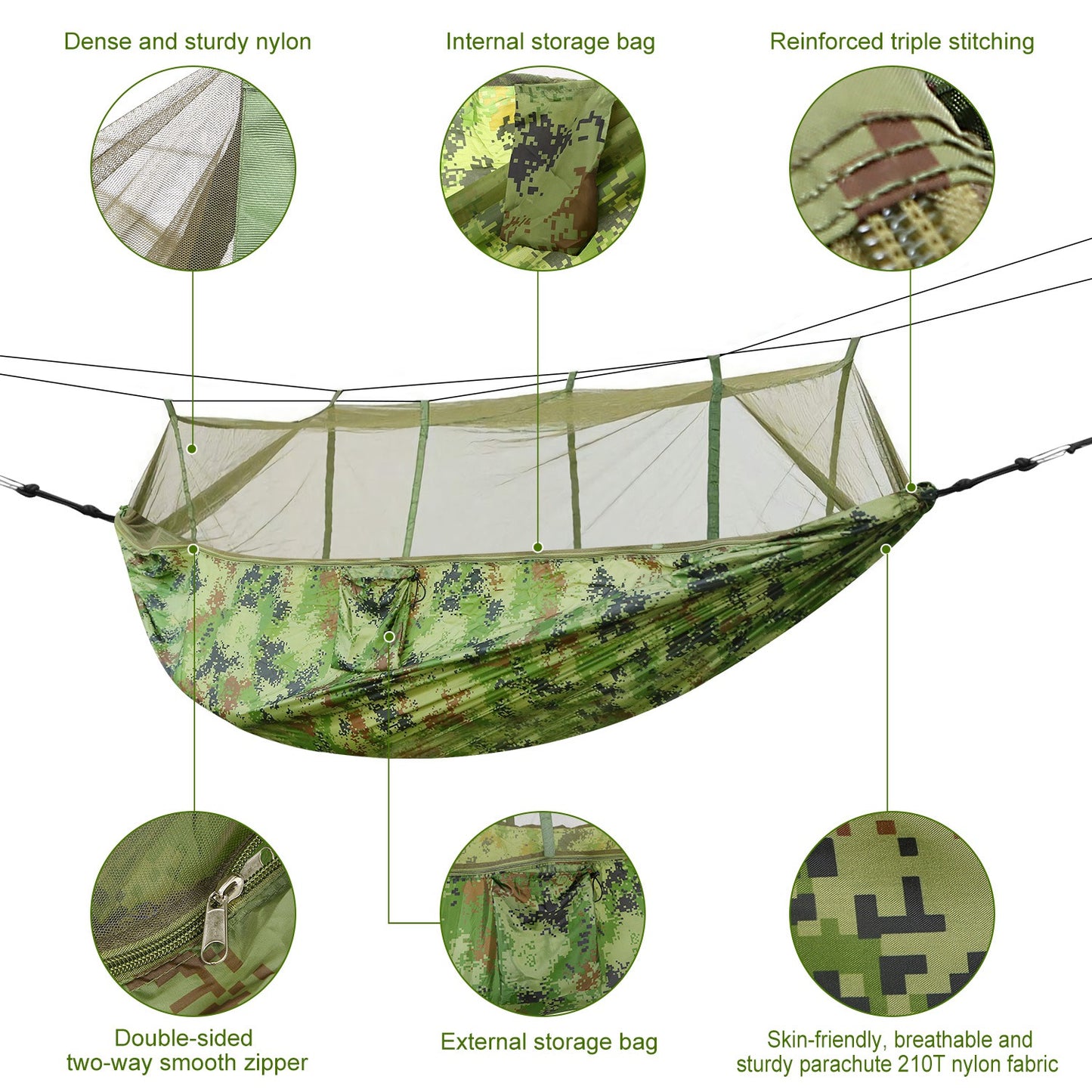 Dense and sturdy nylon

Internal storage bag

Reinforced triple stitching

Double-sided two-way smooth zipper

External storage bag

Skin-friendly, breathable and sturdy parachute 210T nylon fabric