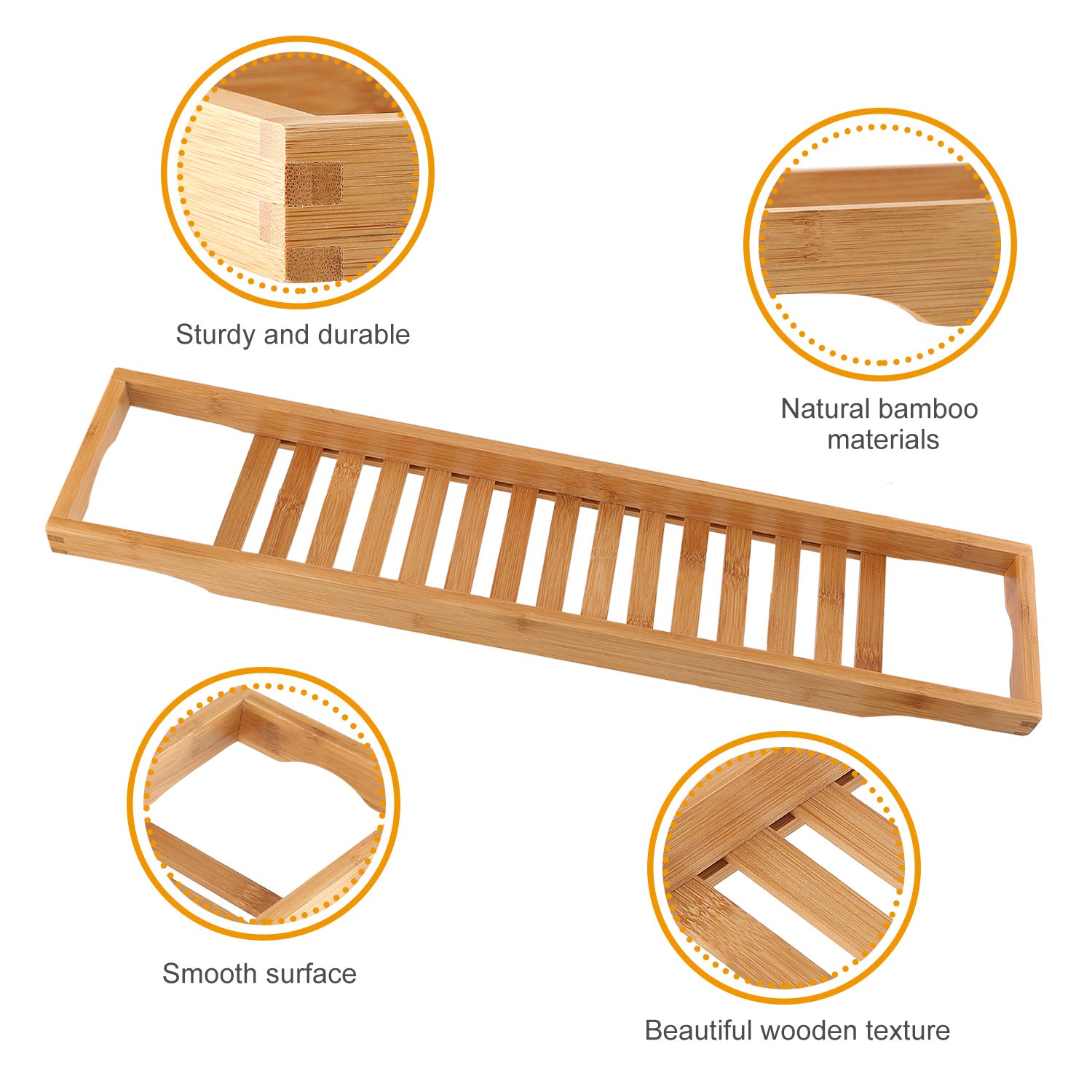 Sturdy and durable

Natural bamboo materials

Smooth surface

Beautiful wooden texture