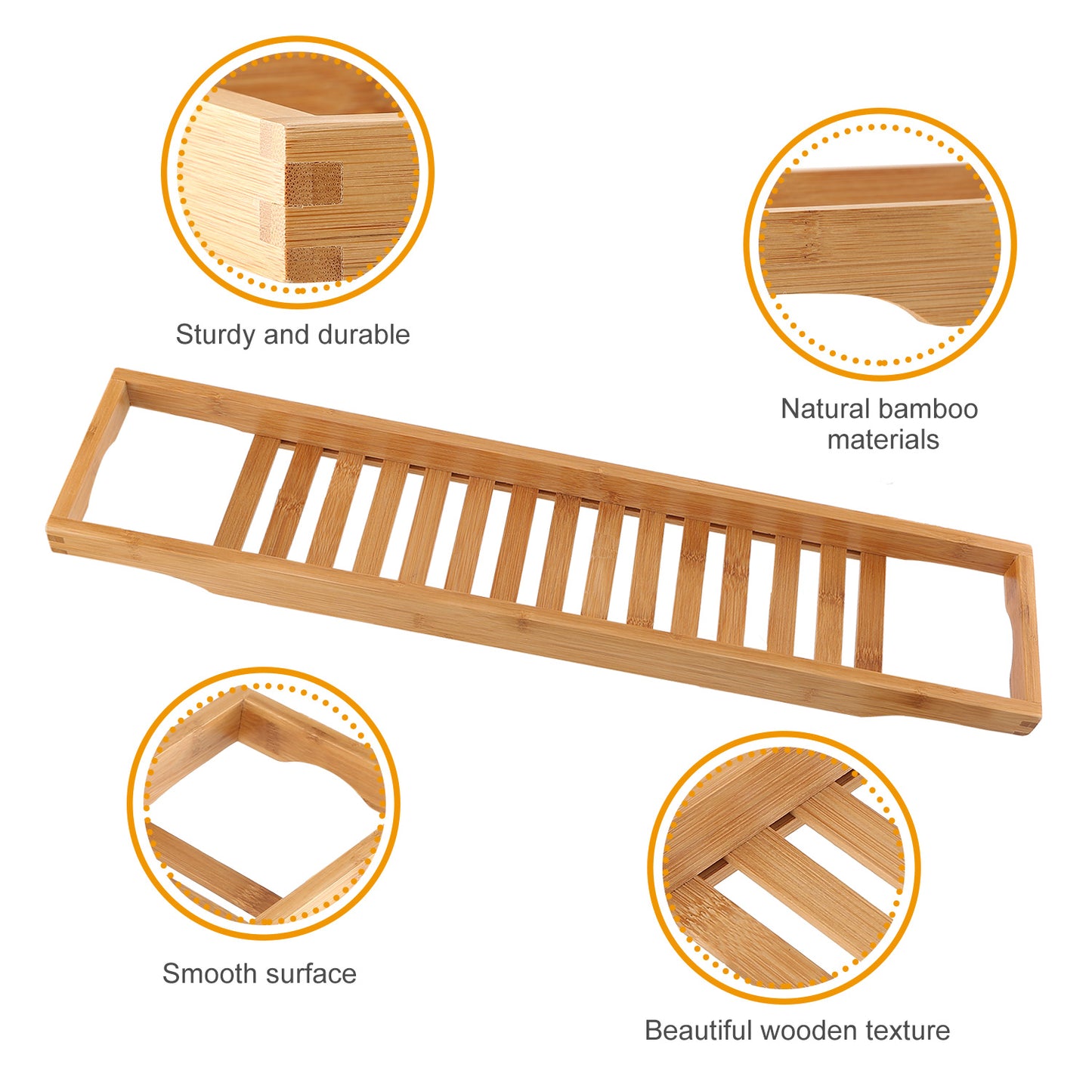 Sturdy and durable

Natural bamboo materials

Smooth surface

Beautiful wooden texture