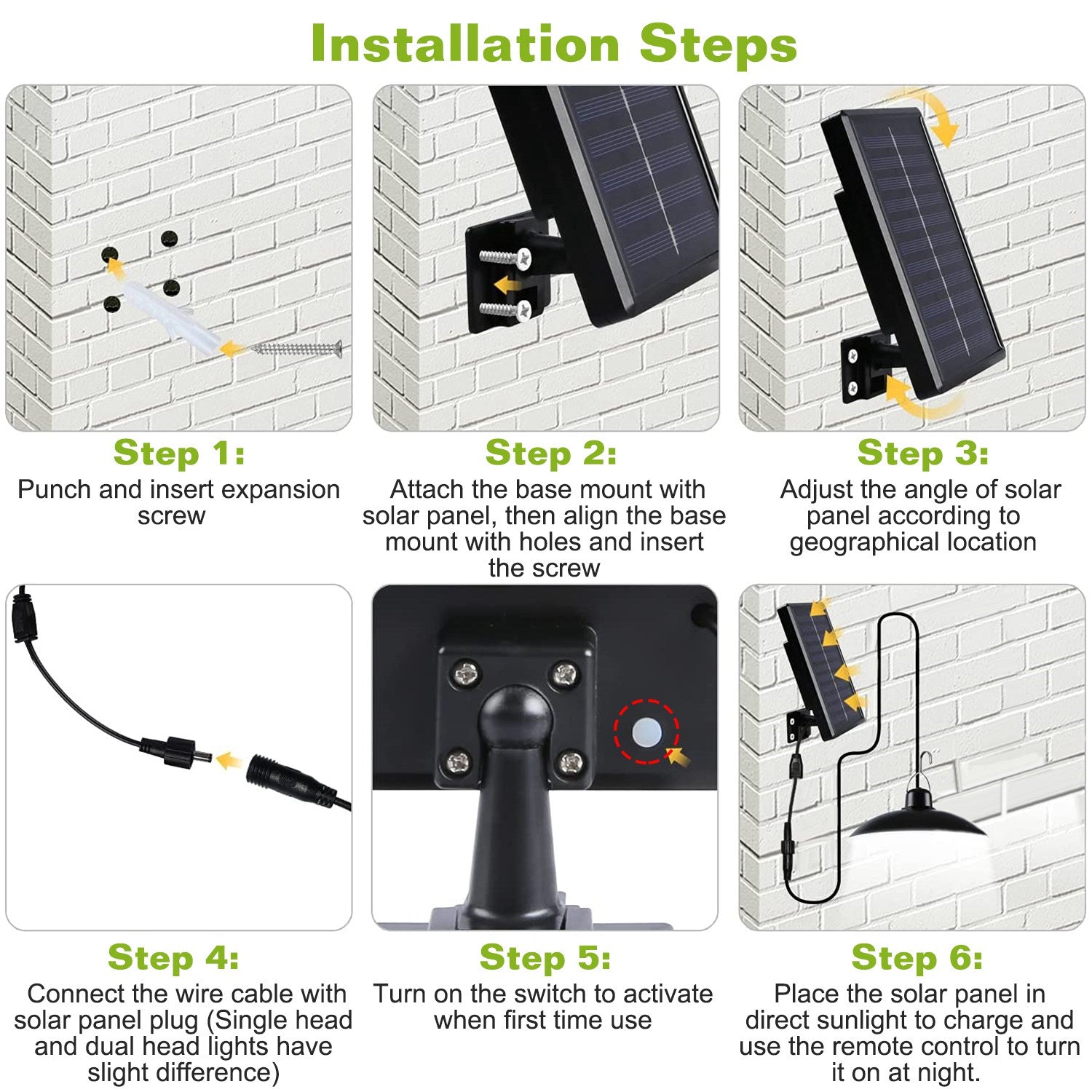 Installation Steps

Step 1:
Punch and insert expansion screw

Step 2:
Attach the base mount with solar panel, then align the base mount with holes and insert the screw

Step 3:
Adjust the angle of solar panel according to geographical location

Step 4:
Connect the wire cable with solar panel plug (Single head and dual head lights have slight difference)

Step 5:
Turn on the switch to activate when first time use

Step 6:
Place the solar panel in direct sunlight to charge and use the remote control to turn it on at night.