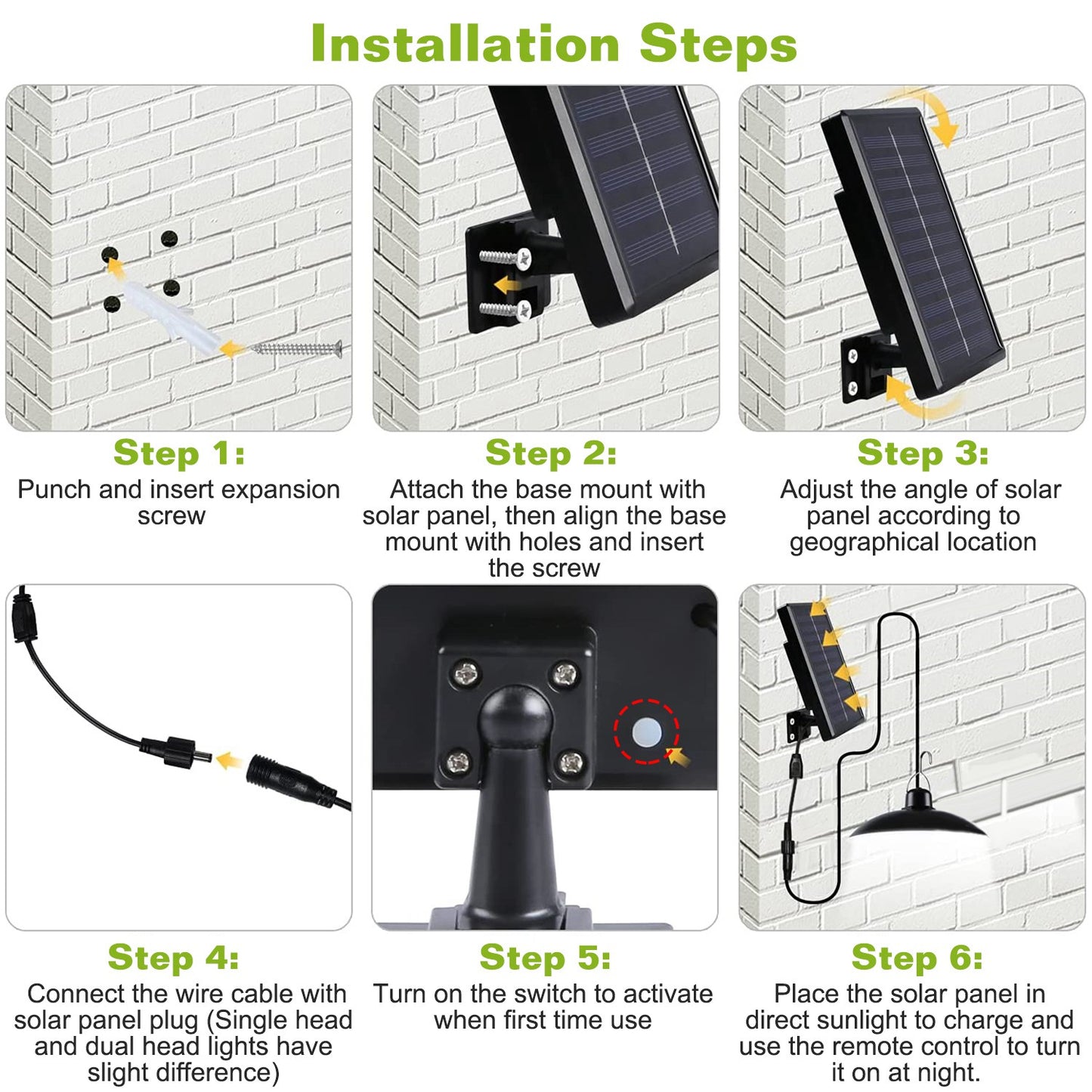 Installation Steps

Step 1:
Punch and insert expansion screw

Step 2:
Attach the base mount with solar panel, then align the base mount with holes and insert the screw

Step 3:
Adjust the angle of solar panel according to geographical location

Step 4:
Connect the wire cable with solar panel plug (Single head and dual head lights have slight difference)

Step 5:
Turn on the switch to activate when first time use

Step 6:
Place the solar panel in direct sunlight to charge and use the remote control to turn it on at night.