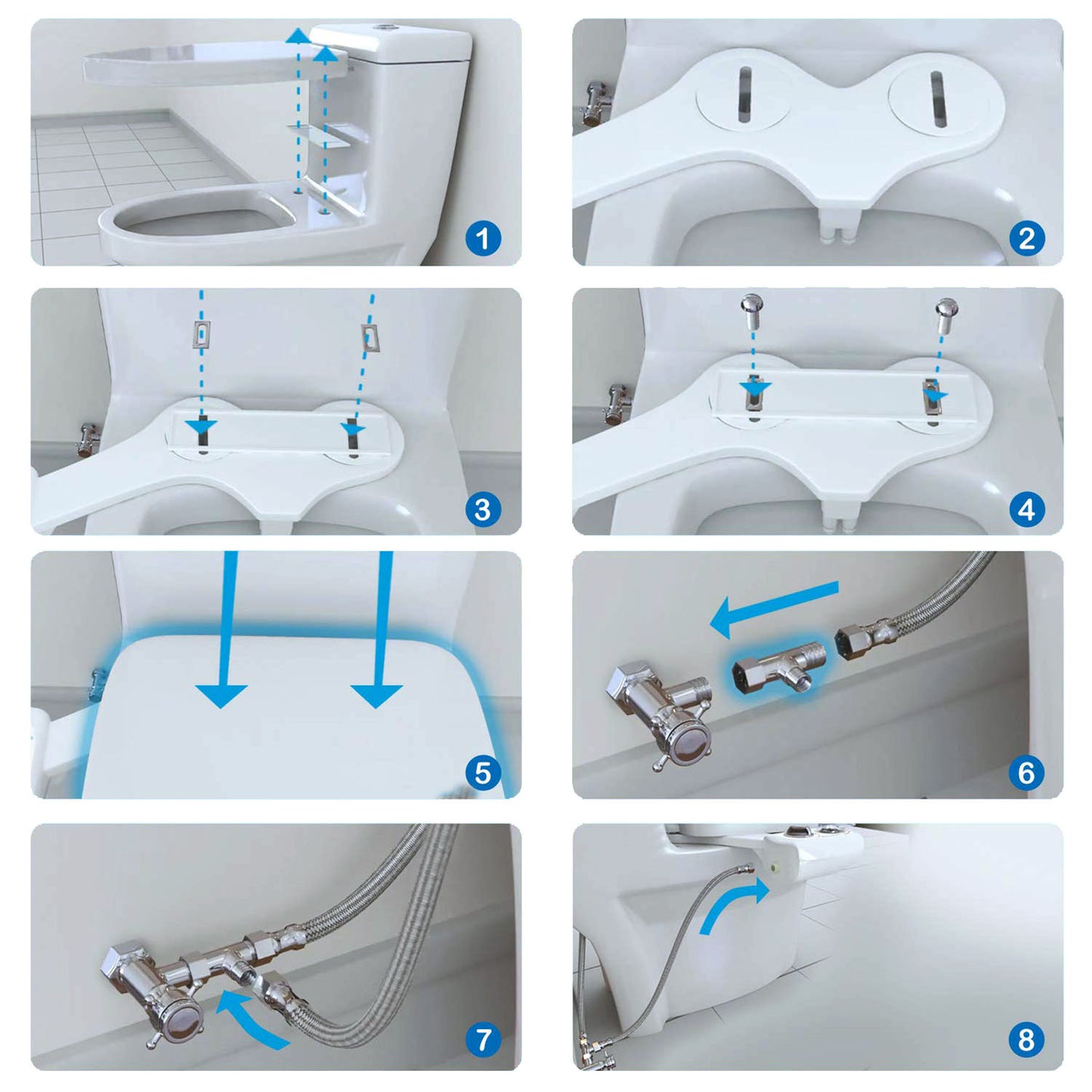 1

2

3

4

5

6

7

8