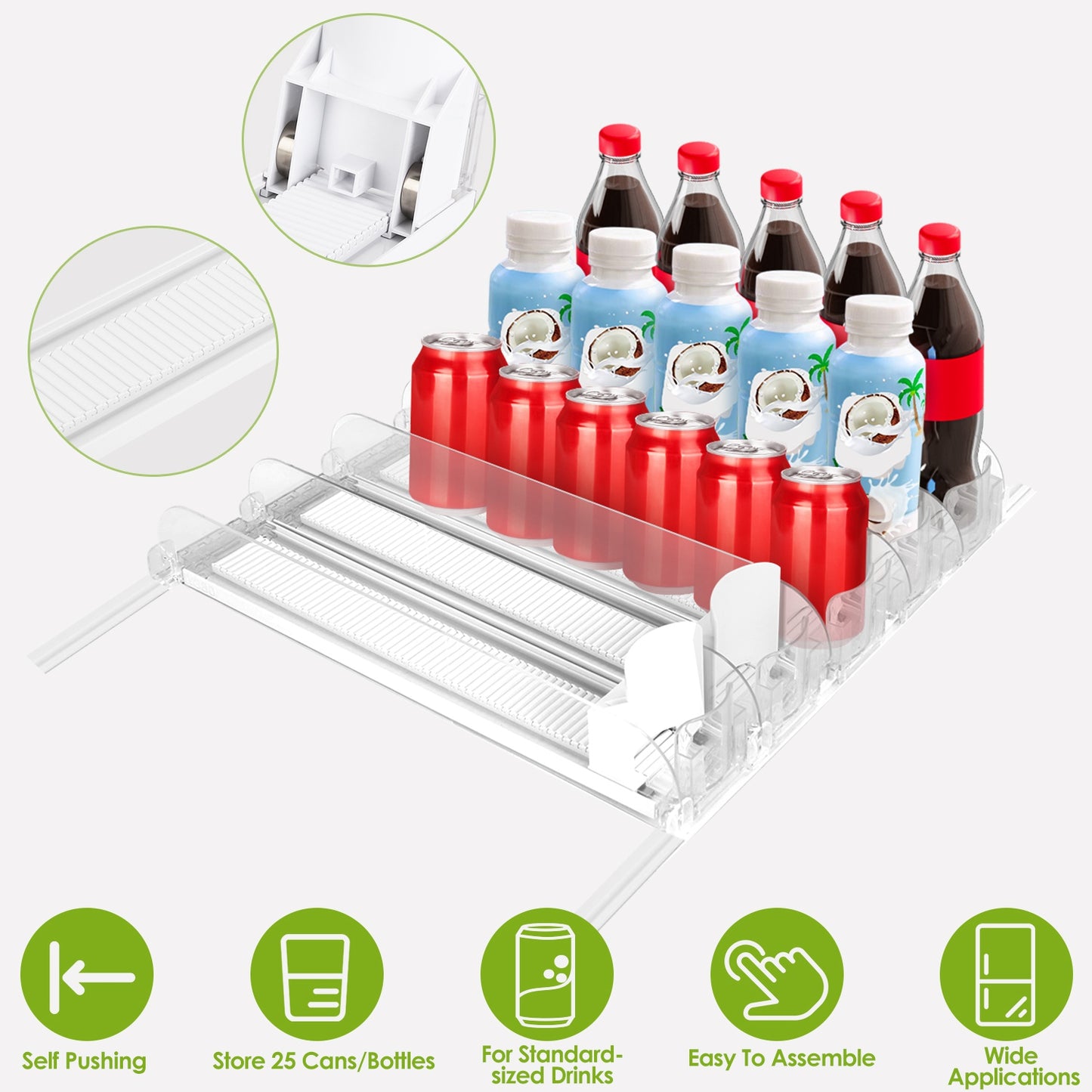 Self Pushing

Store 25 Cans/Bottles

For Standard-sized Drinks

Easy To Assemble

Wide Applications