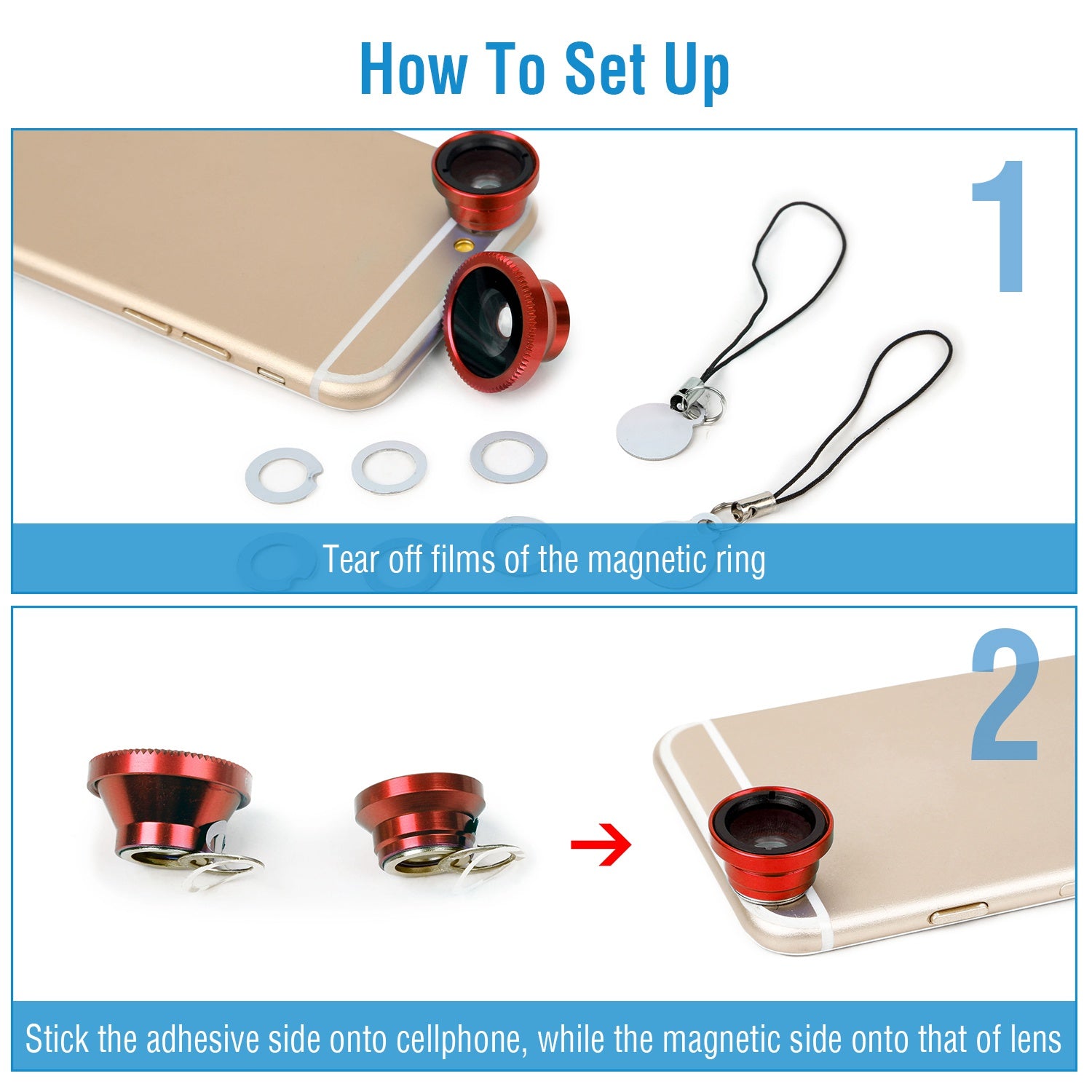 How To Set Up

1

Tear off films of the magnetic ring

2

Stick the adhesive side onto cellphone, while the magnetic side onto that of lens