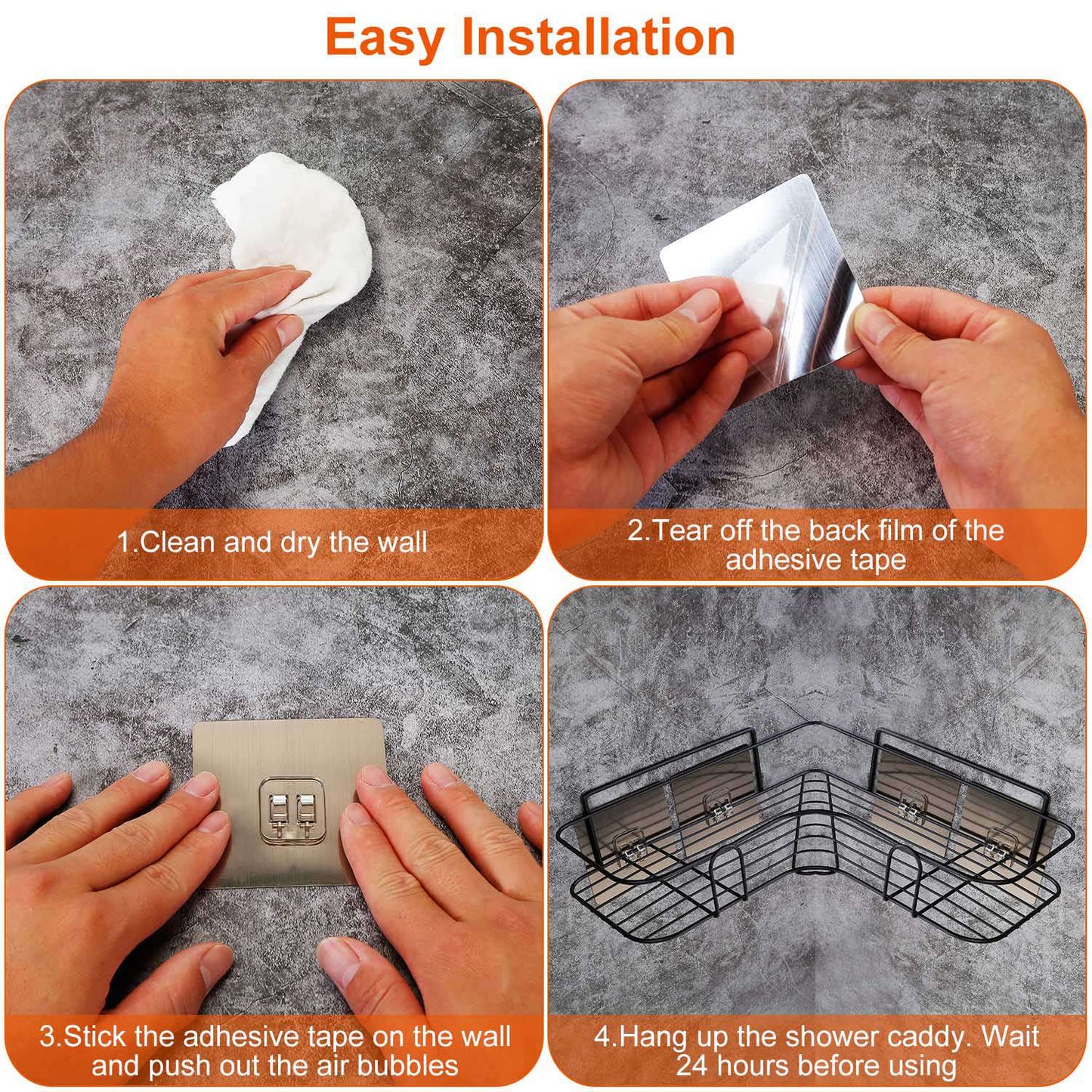 Easy Installation

1.Clean and dry the wall

2.Tear off the back film of the adhesive tape

3.Stick the adhesive tape on the wall and push out the air bubbles

4.Hang up the shower caddy. Wait 24 hours before using