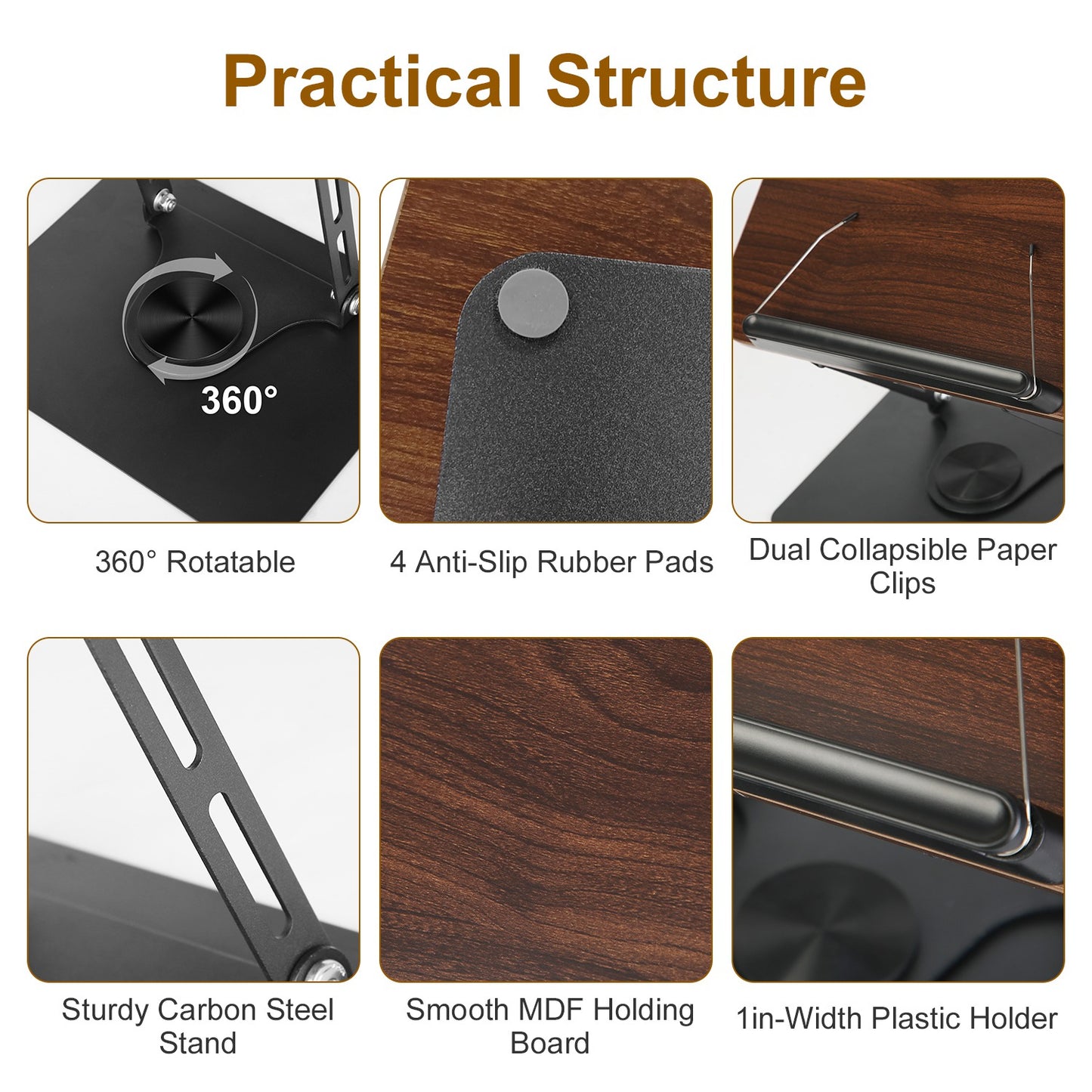 Practical Structure

360°

360° Rotatable

4 Anti-Slip Rubber Pads

Dual Collapsible Paper Clips

Sturdy Carbon Steel Stand

Smooth MDF Holding Board

1in-Width Plastic Holder