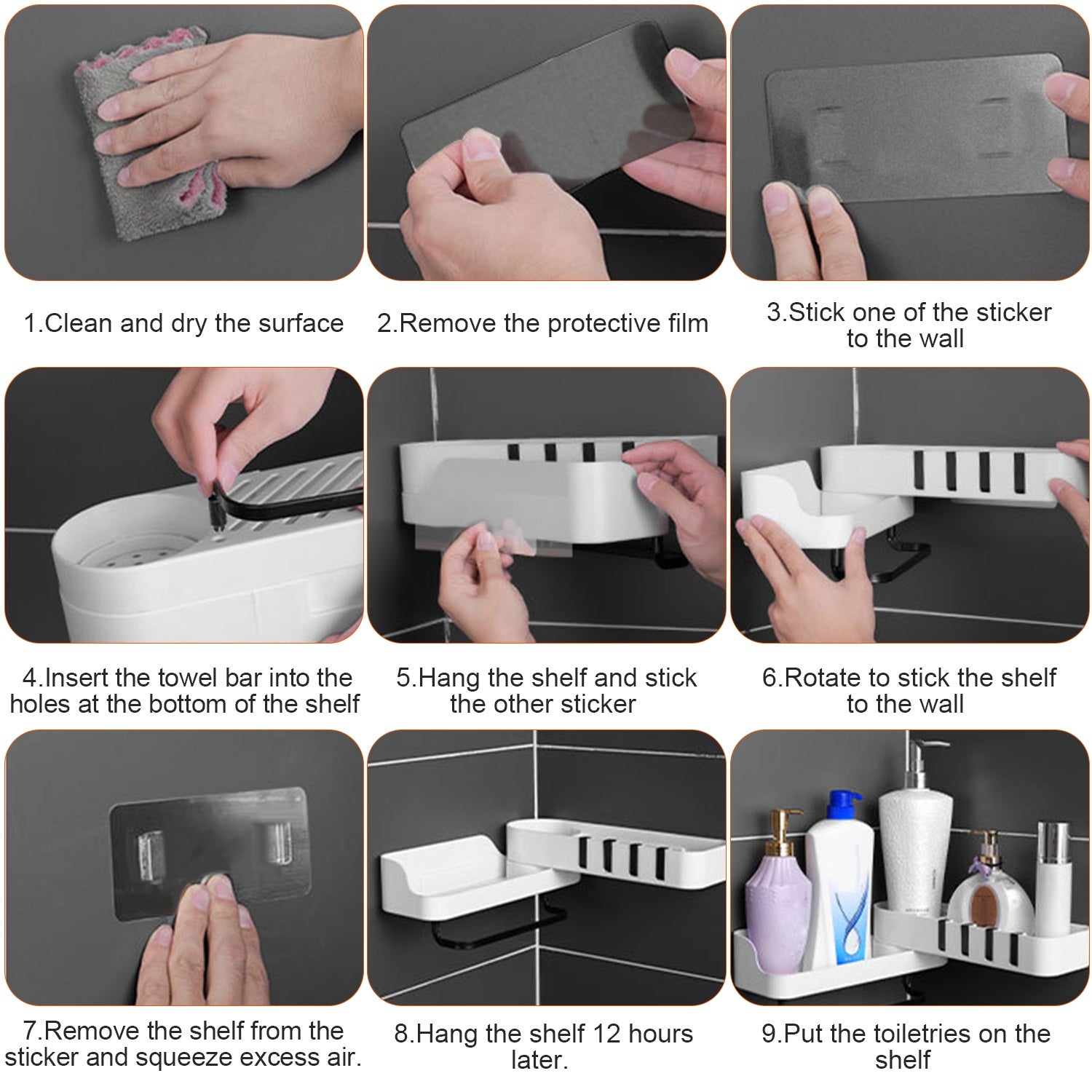 1.Clean and dry the surface

2.Remove the protective film

3.Stick one of the sticker to the wall

4.Insert the towel bar into the holes at the bottom of the shelf

5.Hang the shelf and stick the other sticker

6.Rotate to stick the shelf to the wall

7.Remove the shelf from the sticker and squeeze excess air.

8.Hang the shelf 12 hours later.

9.Put the toiletries on the shelf