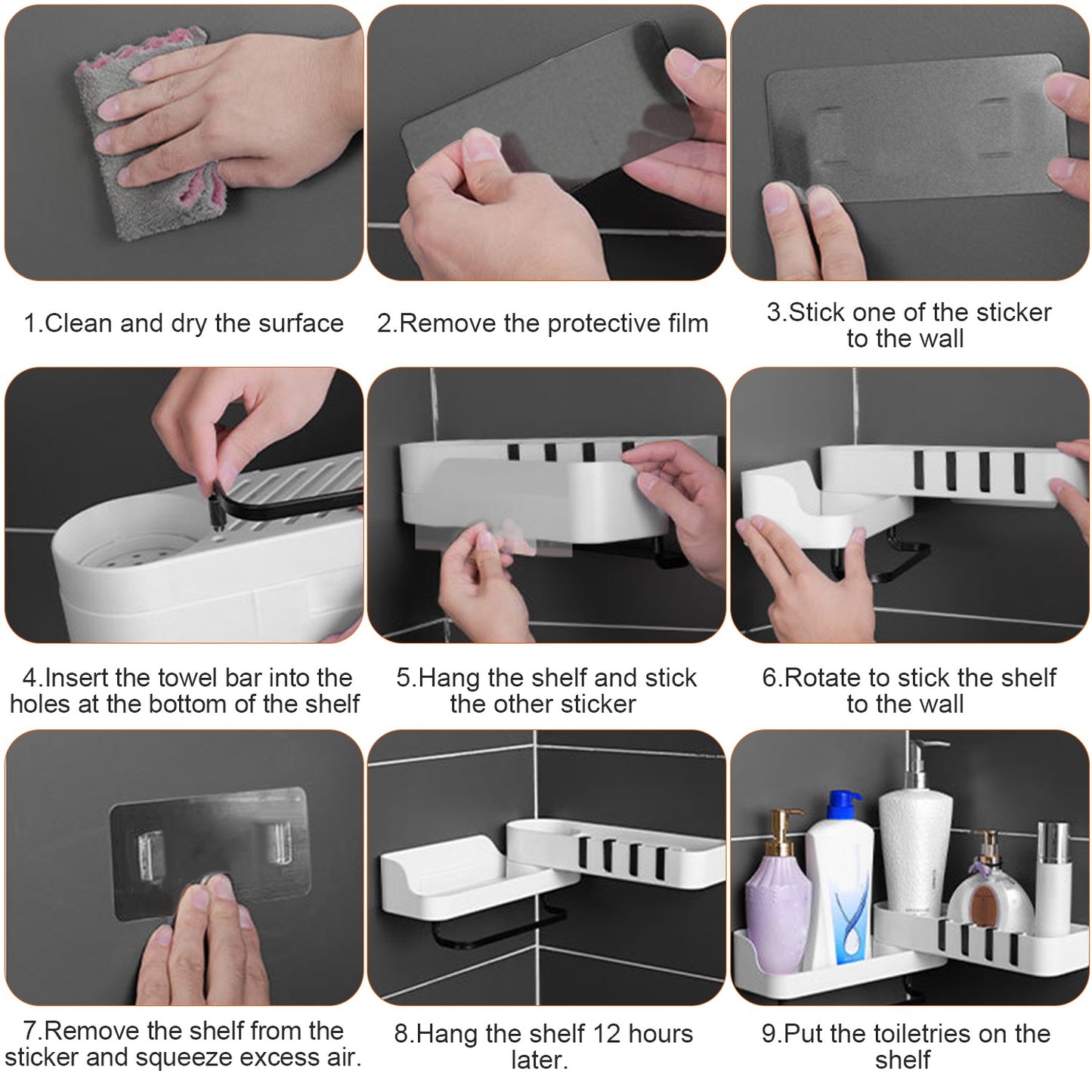 1.Clean and dry the surface

2.Remove the protective film

3.Stick one of the sticker to the wall

4.Insert the towel bar into the holes at the bottom of the shelf

5.Hang the shelf and stick the other sticker

6.Rotate to stick the shelf to the wall

7.Remove the shelf from the sticker and squeeze excess air.

8.Hang the shelf 12 hours later.

9.Put the toiletries on the shelf