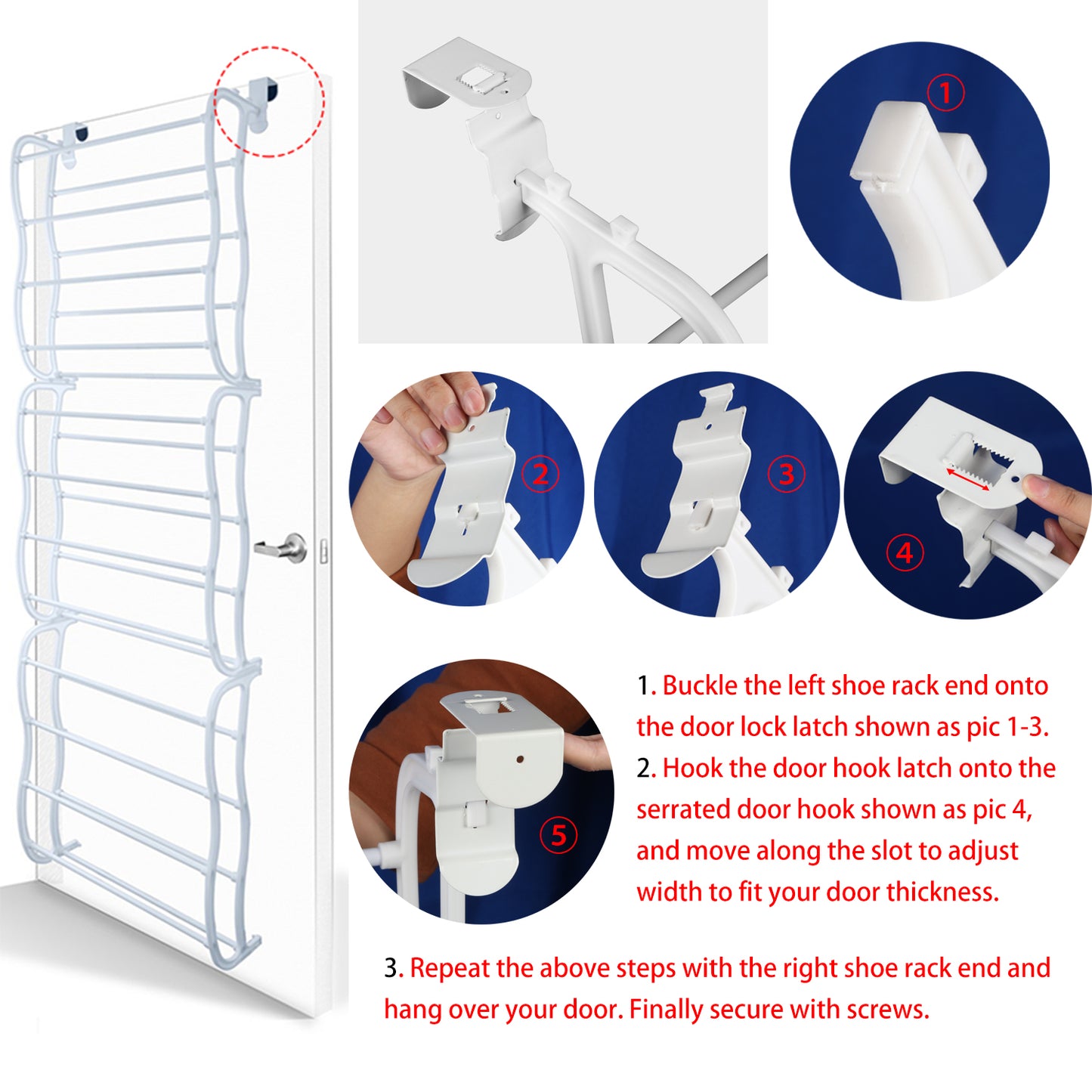 ①

②

③

④

⑤

1. Buckle the left shoe rack end onto the door lock latch shown as pic 1-3.
2. Hook the door hook latch onto the serrated door hook shown as pic 4, and move along the slot to adjust width to fit your door thickness.

3. Repeat the above steps with the right shoe rack end and hang over your door. Finally secure with screws.