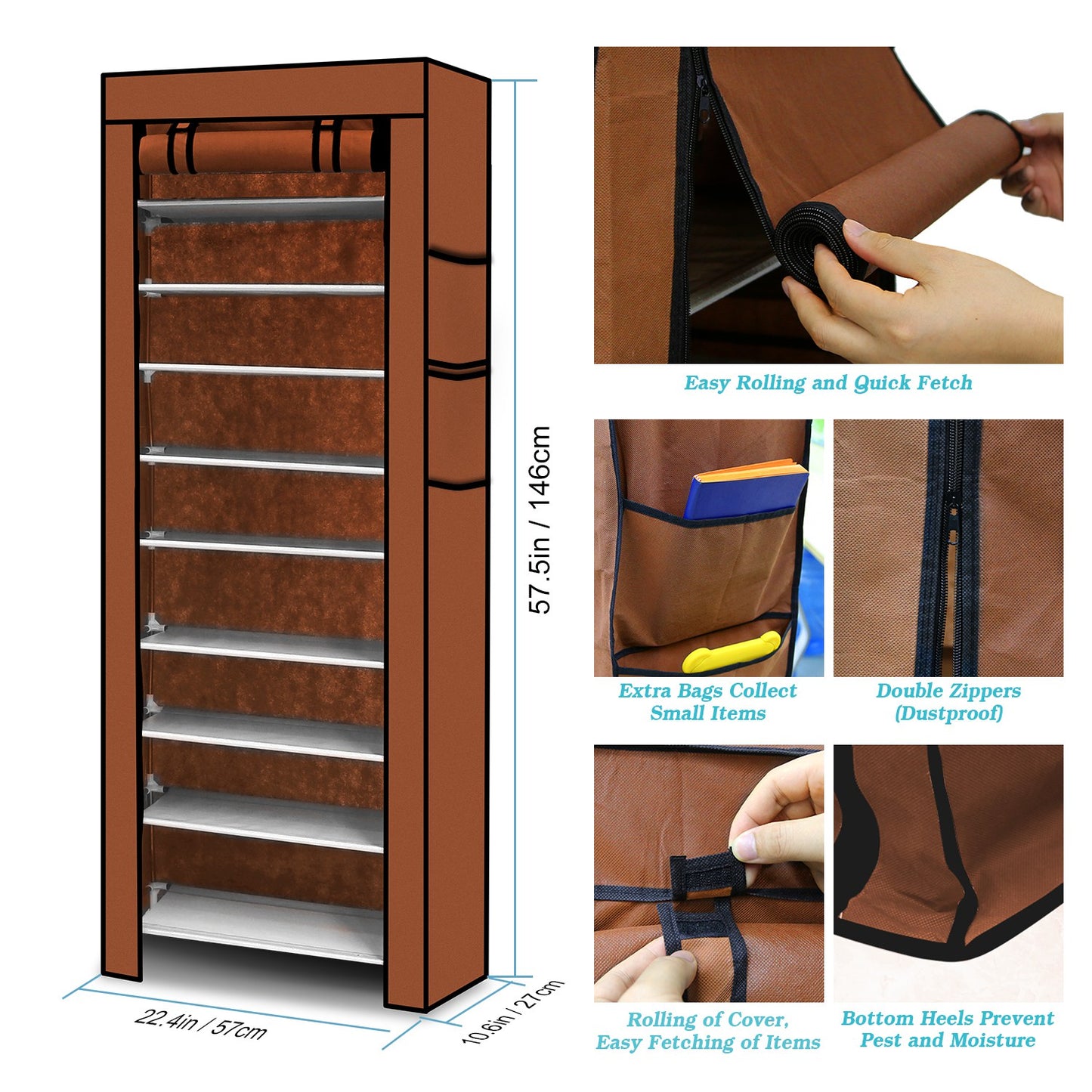 57.5in / 146cm

22.4in / 57cm

10.6in / 27cm

Easy Rolling and Quick Fetch

Extra Bags Collect Small Items

Double Zippers (Dustproof)

Rolling of Cover, Easy Fetching of Items

Bottom Heels Prevent Pest and Moisture