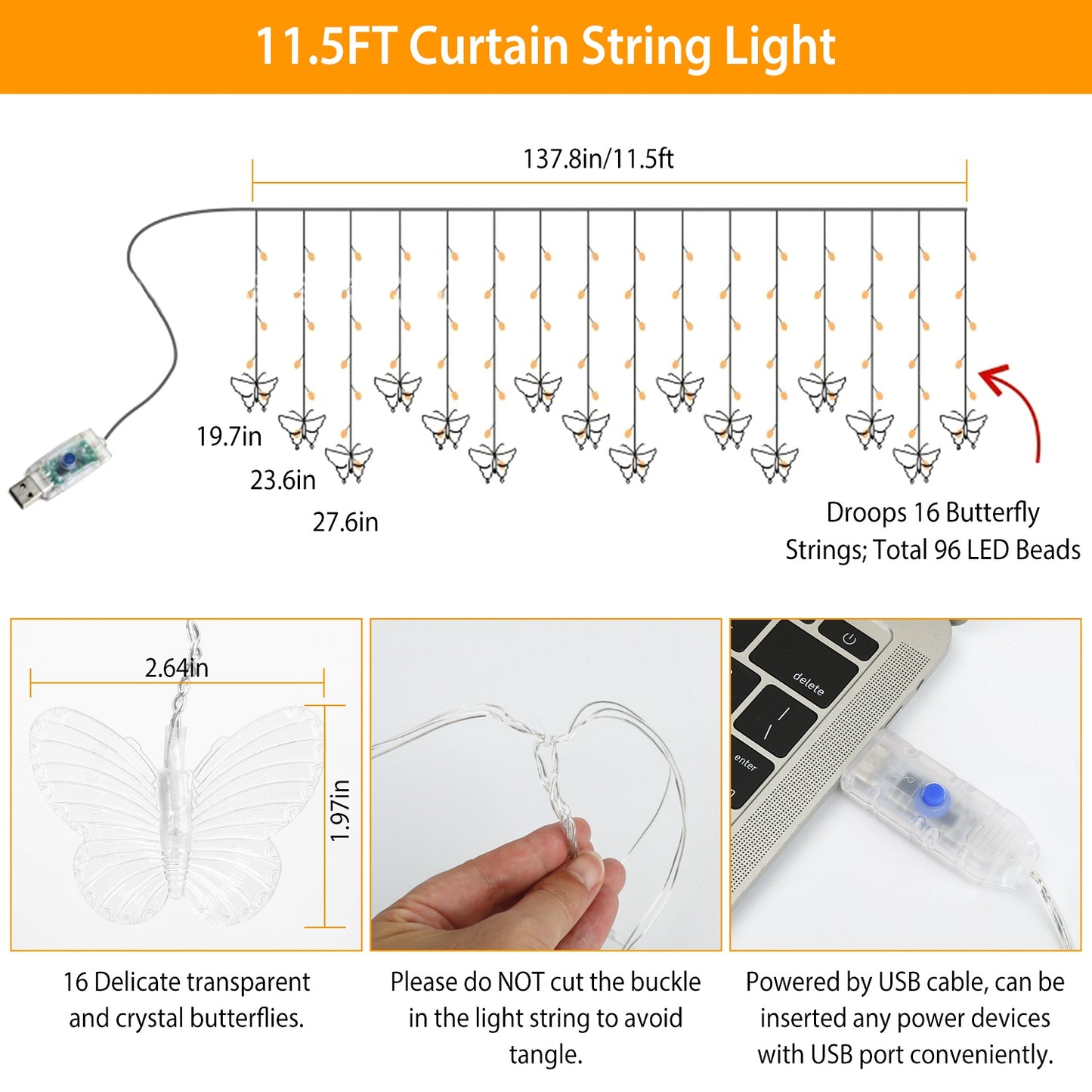 11.5FT Curtain String Light

137.8in/11.5ft

19.7in

23.6in

27.6in

Droops 16 Butterfly Strings; Total 96 LED Beads

2.64in

1.97in

delete

enter

16 Delicate transparent and crystal butterflies.

Please do NOT cut the buckle in the light string to avoid tangle.

Powered by USB cable, can be inserted any power devices with USB port conveniently.