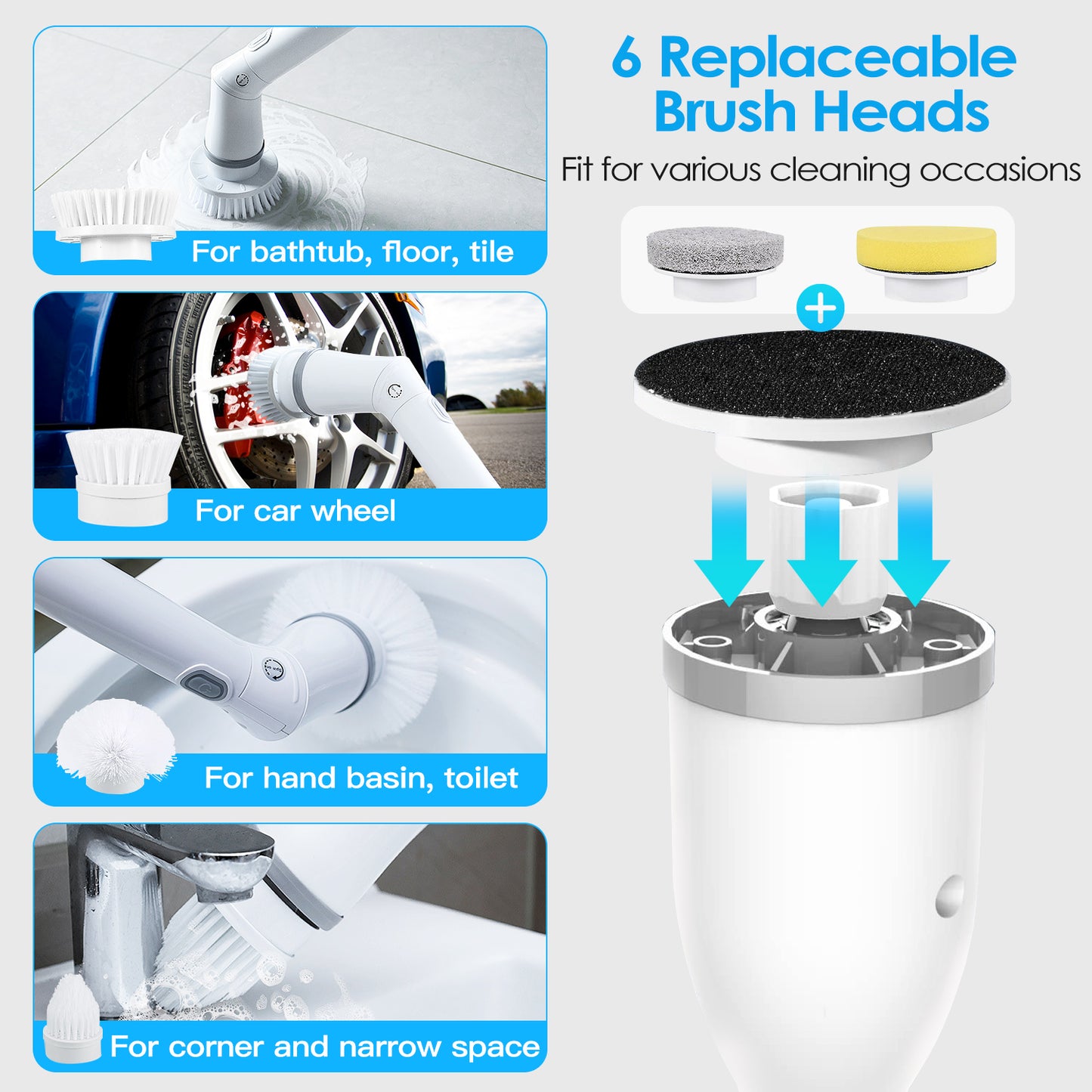 For bathtub, floor, tile

For car wheel

For hand basin, toilet

For corner and narrow space

6 Replaceable Brush Heads

Fit for various cleaning occasions

+