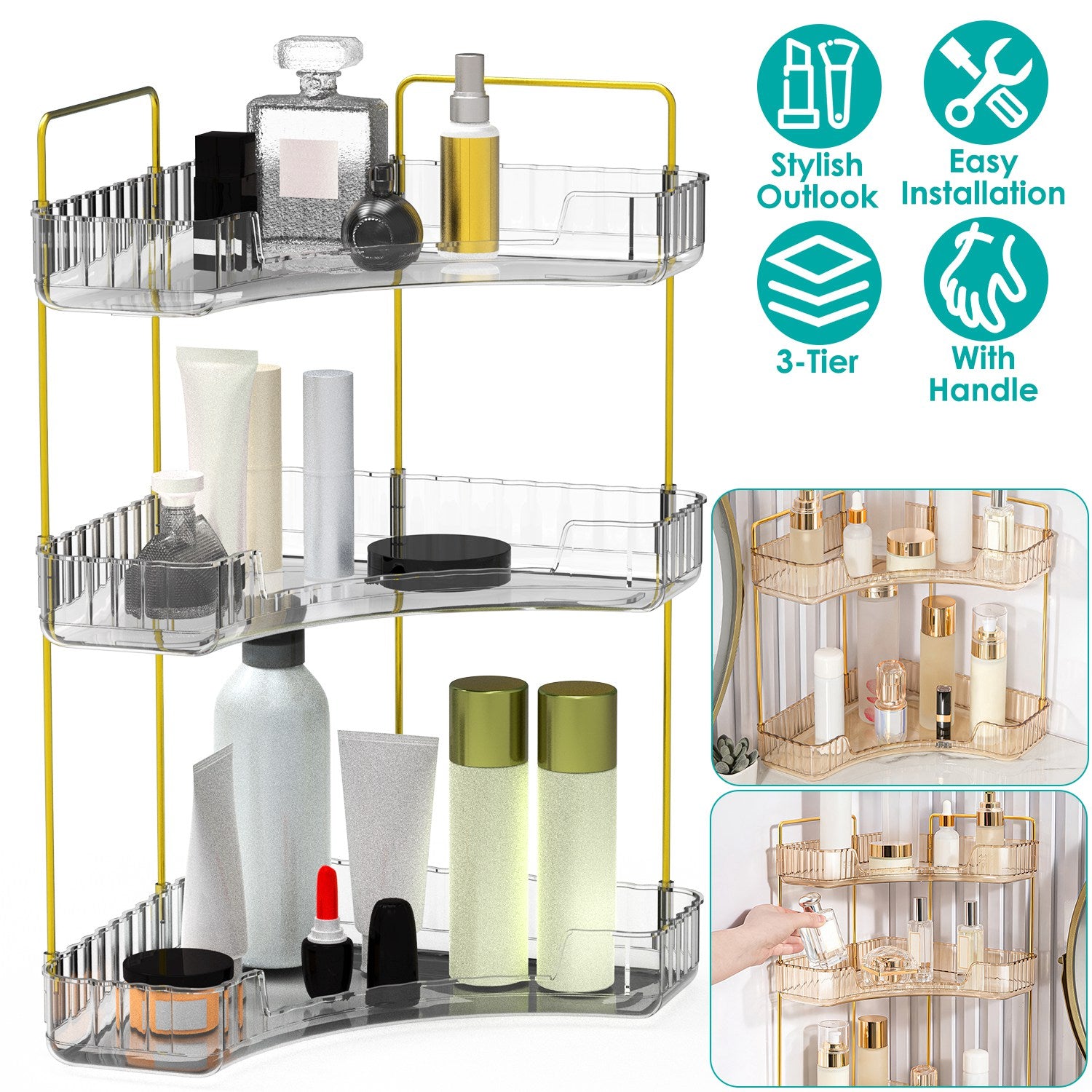 Stylish Outlook

Easy Installation

3-Tier

With Handle