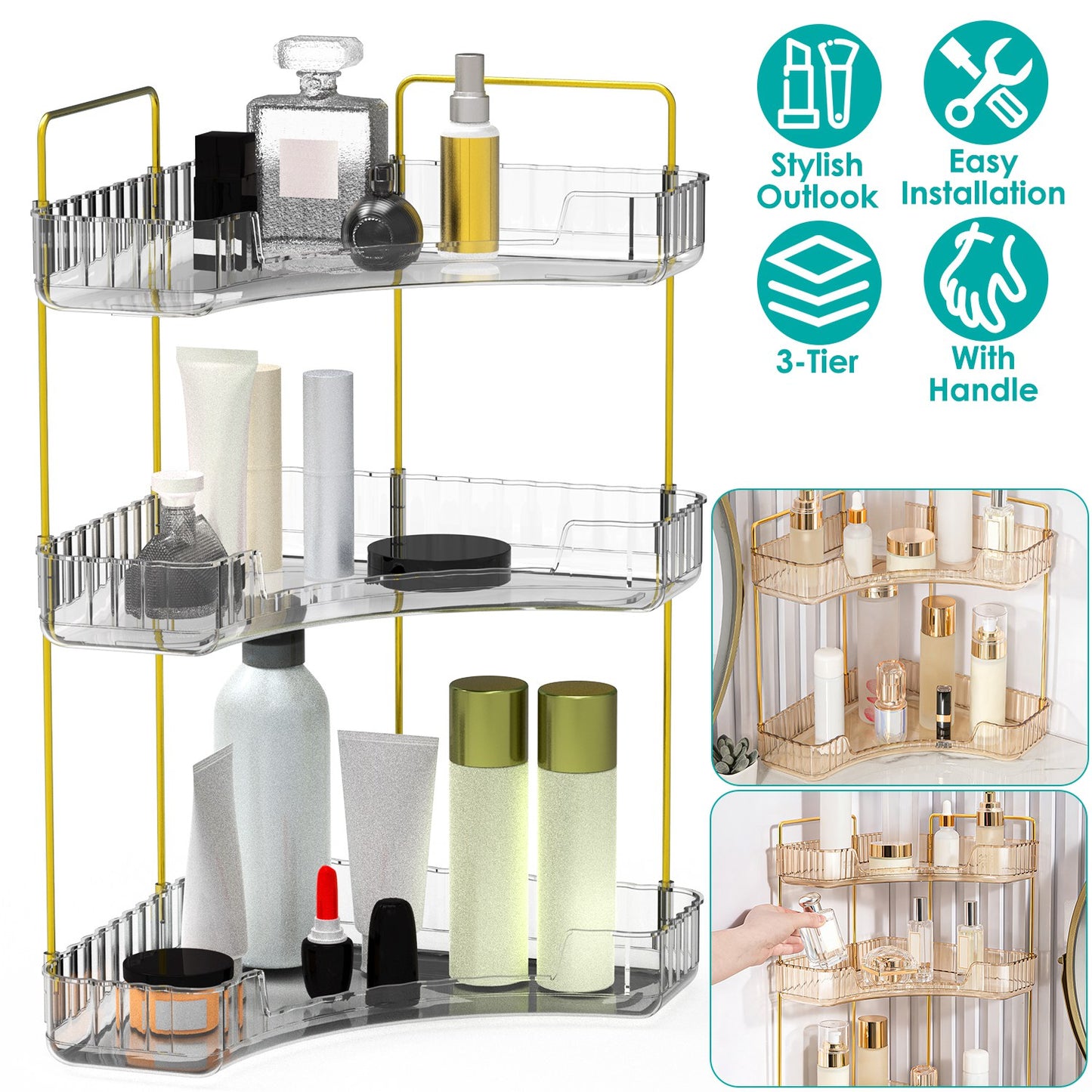 Stylish Outlook

Easy Installation

3-Tier

With Handle