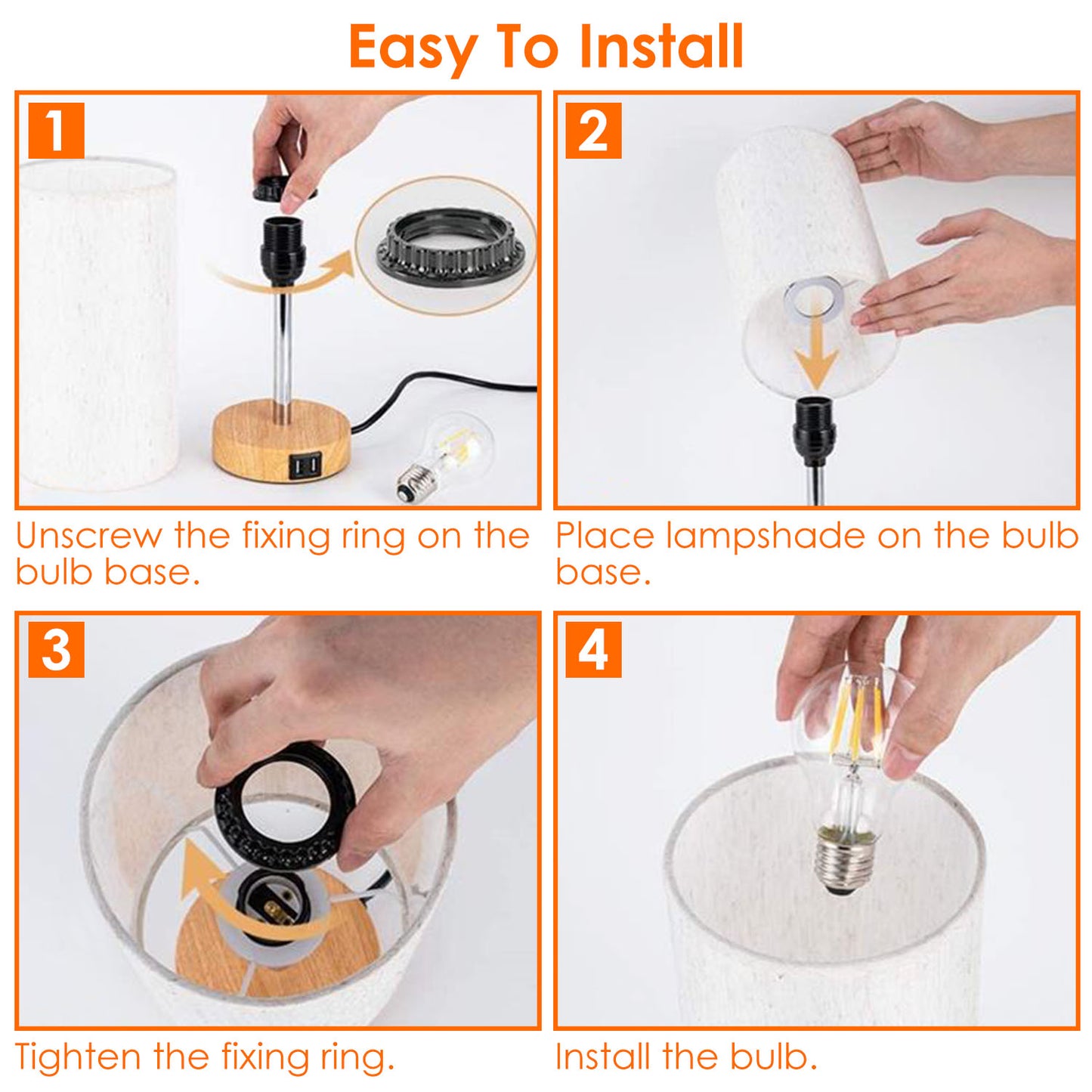 Easy To Install

1

Unscrew the fixing ring on the bulb base.

2

Place lampshade on the bulb base.

3

Tighten the fixing ring.

4

Install the bulb.