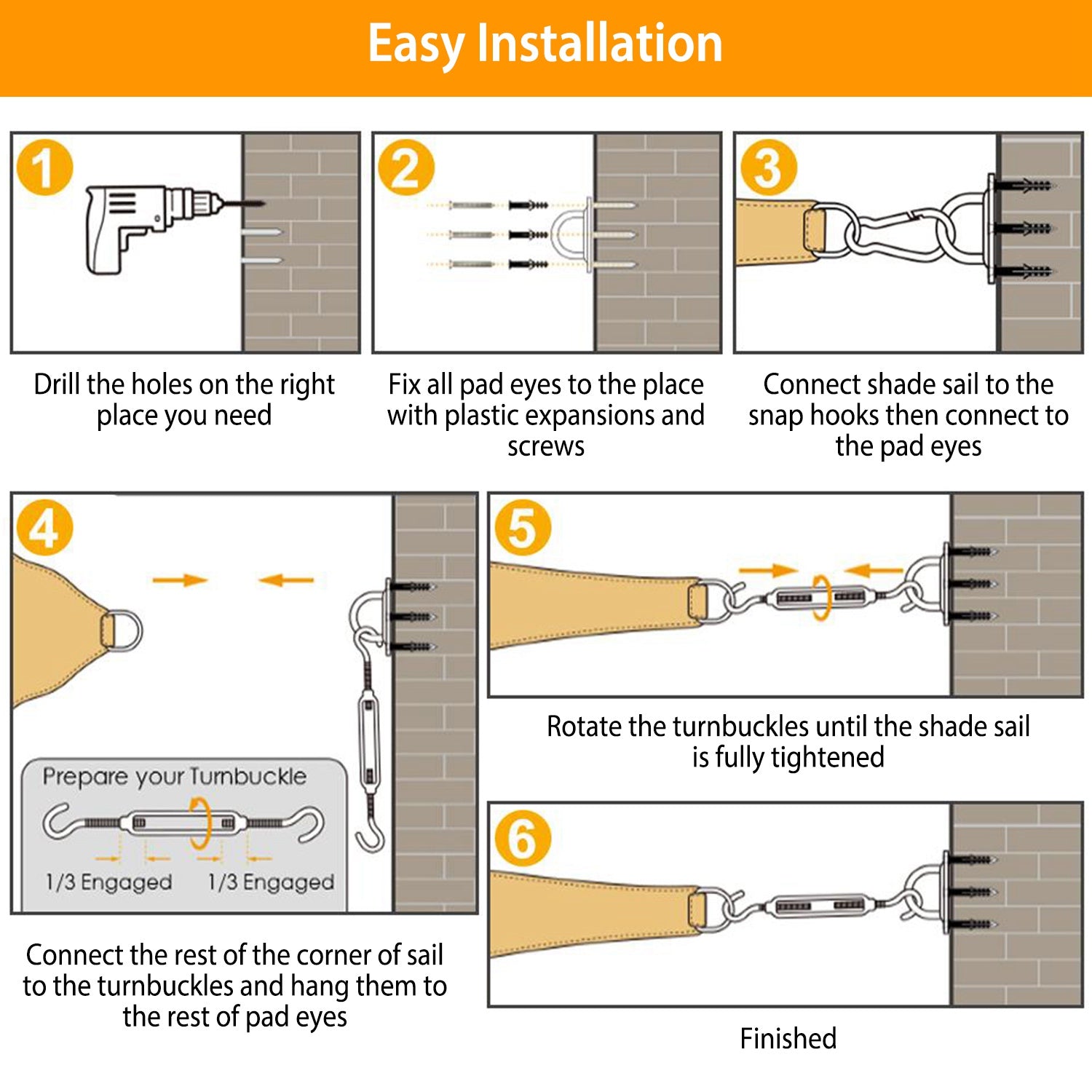 Easy Installation

1

Drill the holes on the right place you need

2

Fix all pad eyes to the place with plastic expansions and screws

3

Connect shade sail to the snap hooks then connect to the pad eyes

4

Prepare your Turnbuckle

1/3 Engaged

1/3 Engaged

Connect the rest of the corner of sail to the turnbuckles and hang them to the rest of pad eyes

5

Rotate the turnbuckles until the shade sail is fully tightened

6

Finished