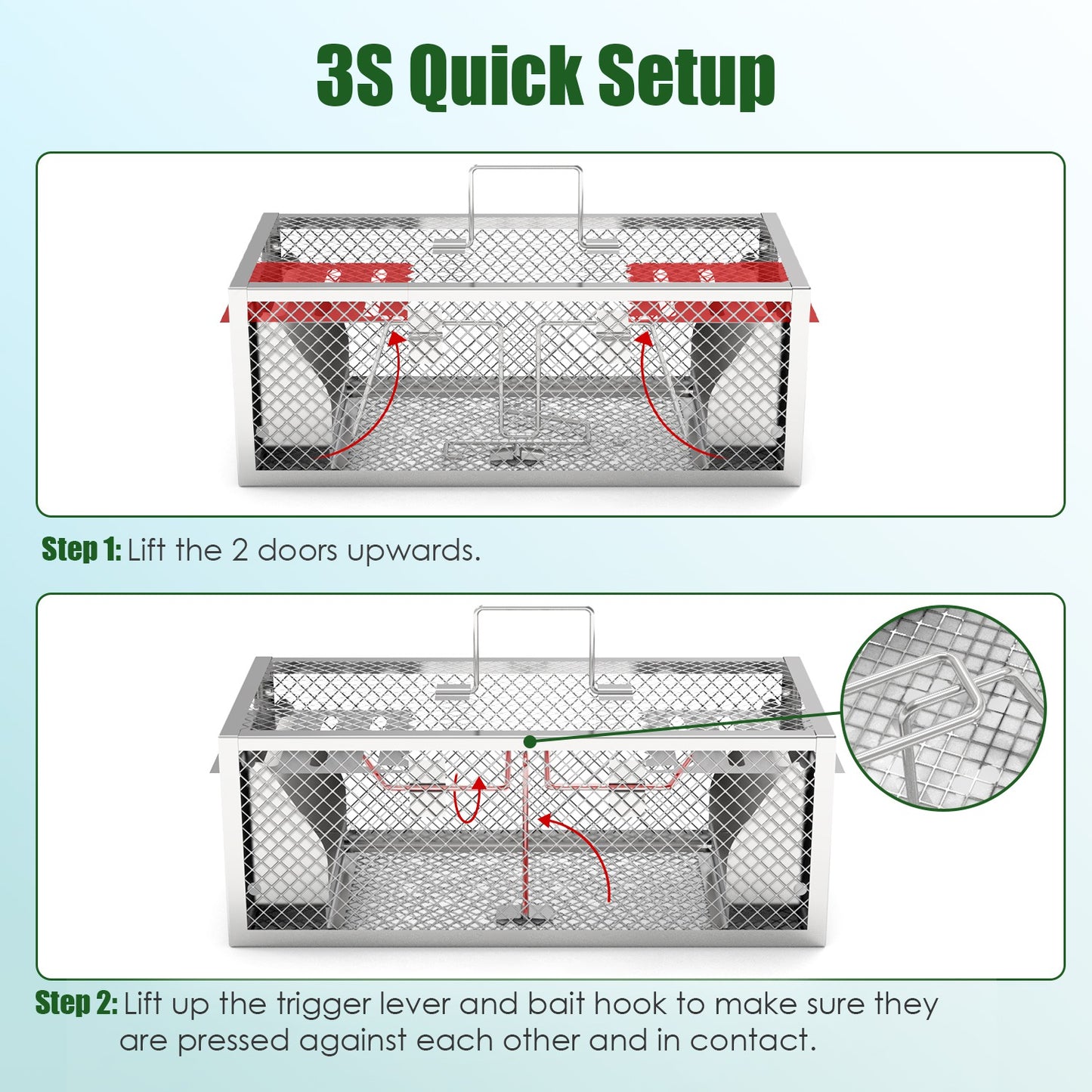 3S Quick Setup

Step 1: Lift the 2 doors upwards.

Step 2: Lift up the trigger lever and bait hook to make sure they are pressed against each other and in contact.