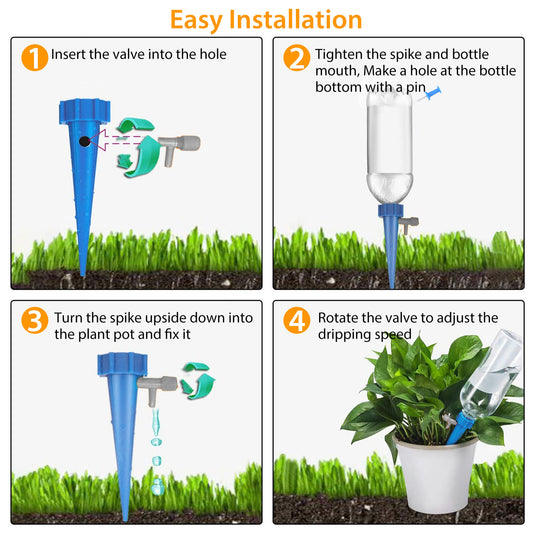 Easy Installation

1 Insert the valve into the hole

2 Tighten the spike and bottle mouth, Make a hole at the bottle bottom with a pin

3 Turn the spike upside down into the plant pot and fix it

4 Rotate the valve to adjust the dripping speed