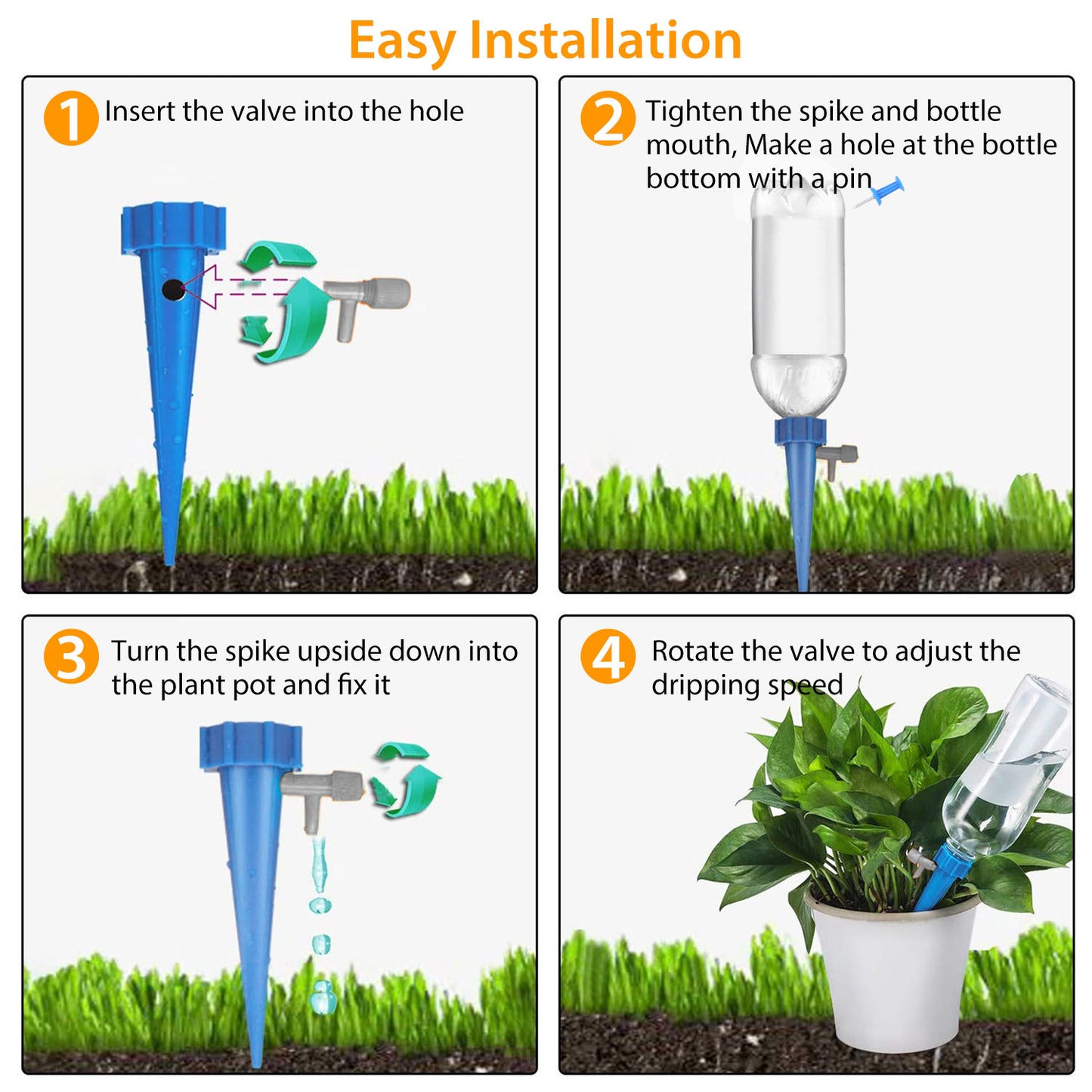 Easy Installation

1 Insert the valve into the hole

2 Tighten the spike and bottle mouth, Make a hole at the bottle bottom with a pin

3 Turn the spike upside down into the plant pot and fix it

4 Rotate the valve to adjust the dripping speed