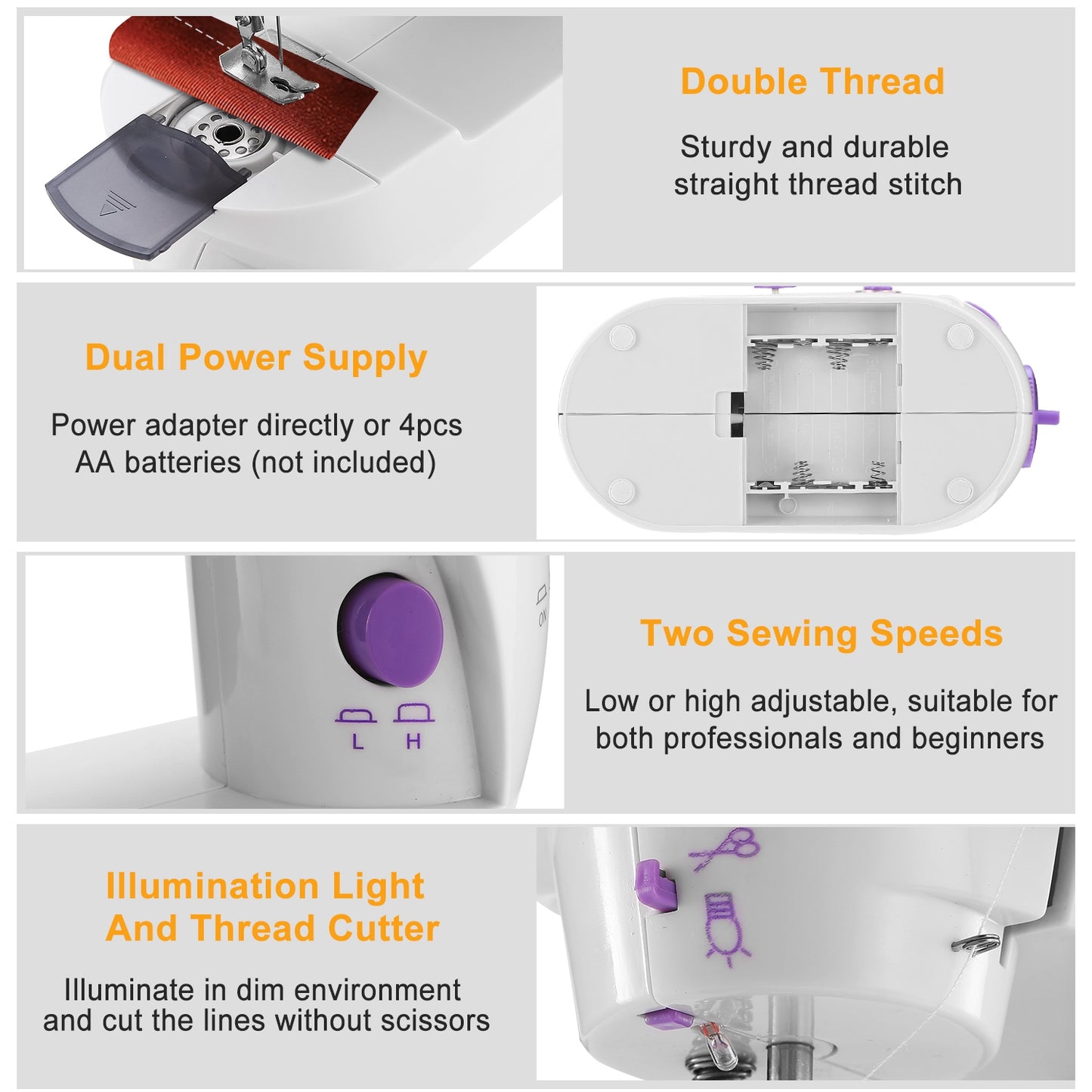 Double Thread

Sturdy and durable straight thread stitch

Dual Power Supply

Power adapter directly or 4pcs AA batteries (not included)

ON

L H

Two Sewing Speeds

Low or high adjustable, suitable for both professionals and beginners

Illumination Light And Thread Cutter

Illuminate in dim environment and cut the lines without scissors