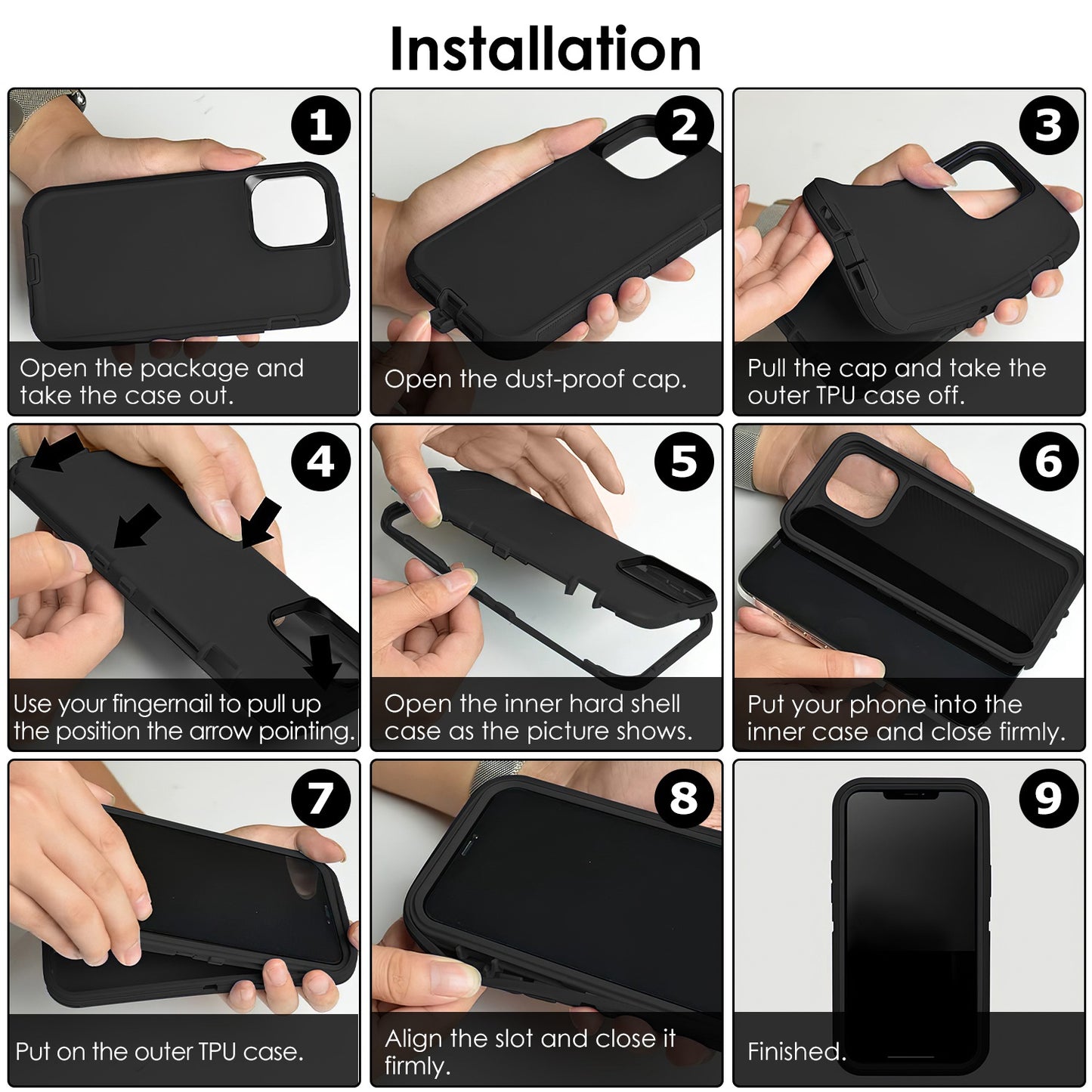 Installation

1
Open the package and take the case out.

2
Open the dust-proof cap.

3
Pull the cap and take the outer TPU case off.

4
Use your fingernail to pull up the position the arrow pointing.

5
Open the inner hard shell case as the picture shows.

6
Put your phone into the inner case and close firmly.

7
Put on the outer TPU case.

8
Align the slot and close it firmly.

9
Finished.