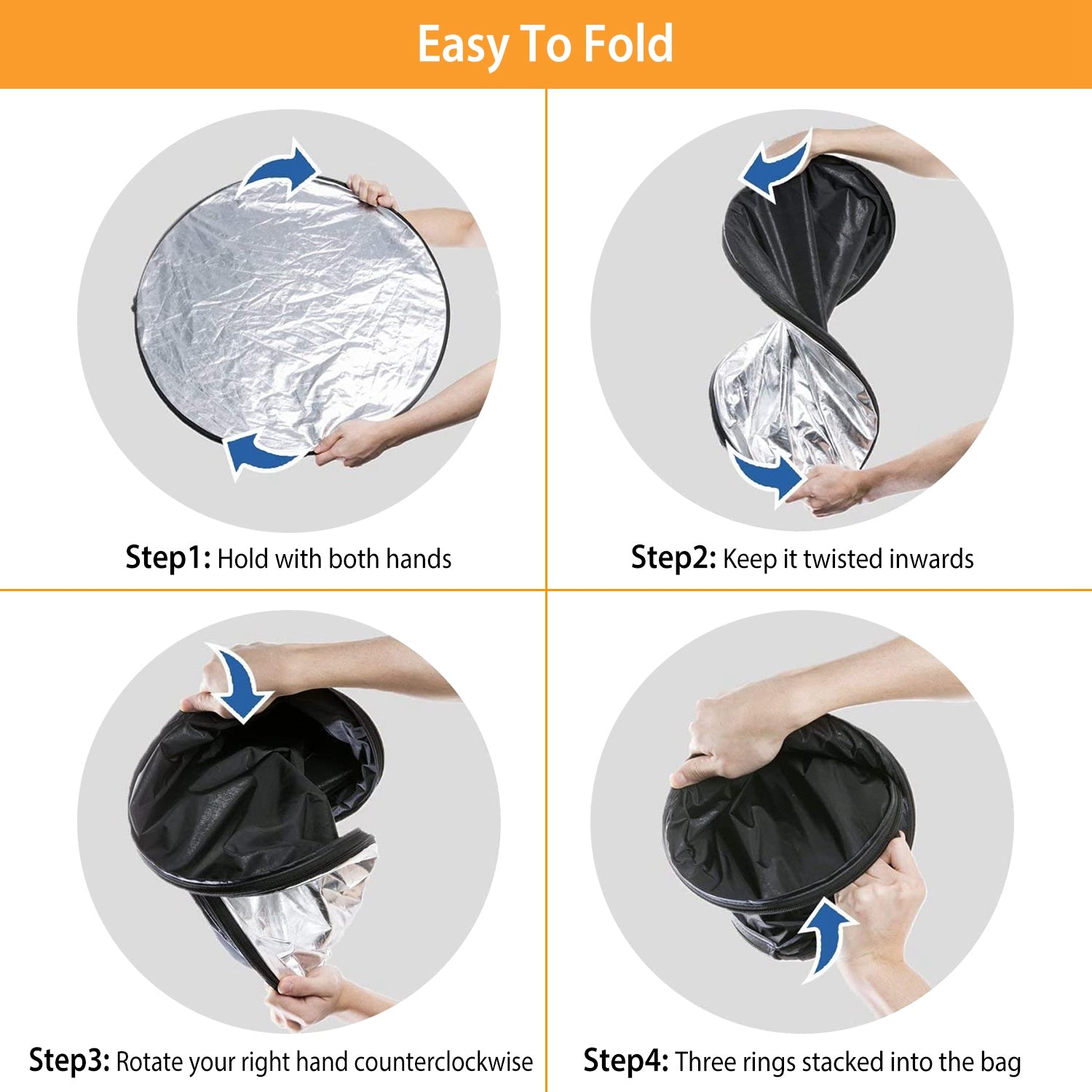 Easy To Fold

Step1: Hold with both hands

Step2: Keep it twisted inwards

Step3: Rotate your right hand counterclockwise

Step4: Three rings stacked into the bag