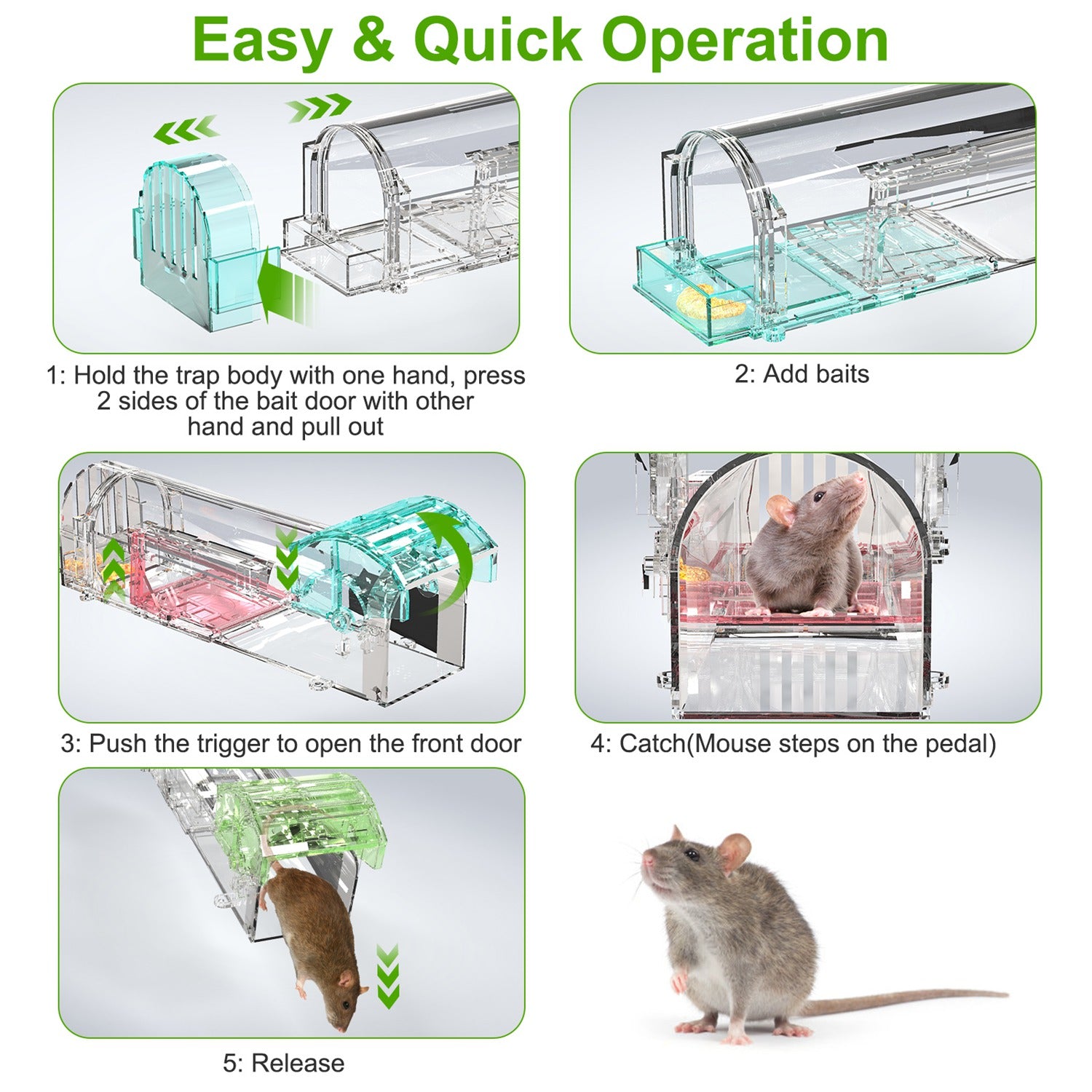 Easy & Quick Operation

1: Hold the trap body with one hand, press 2 sides of the bait door with other hand and pull out

2: Add baits

3: Push the trigger to open the front door

4: Catch(Mouse steps on the pedal)

5: Release