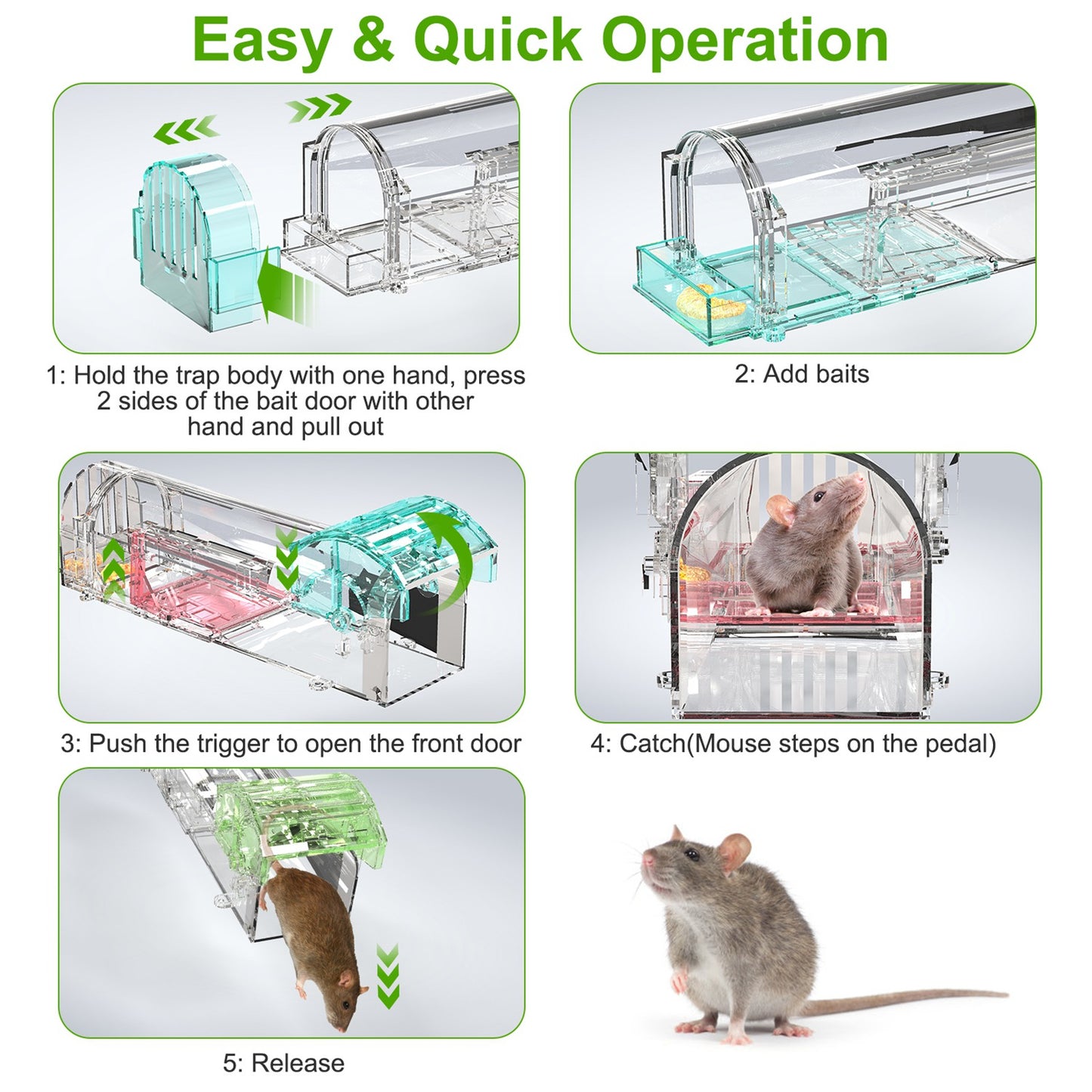 Easy & Quick Operation

1: Hold the trap body with one hand, press 2 sides of the bait door with other hand and pull out

2: Add baits

3: Push the trigger to open the front door

4: Catch(Mouse steps on the pedal)

5: Release