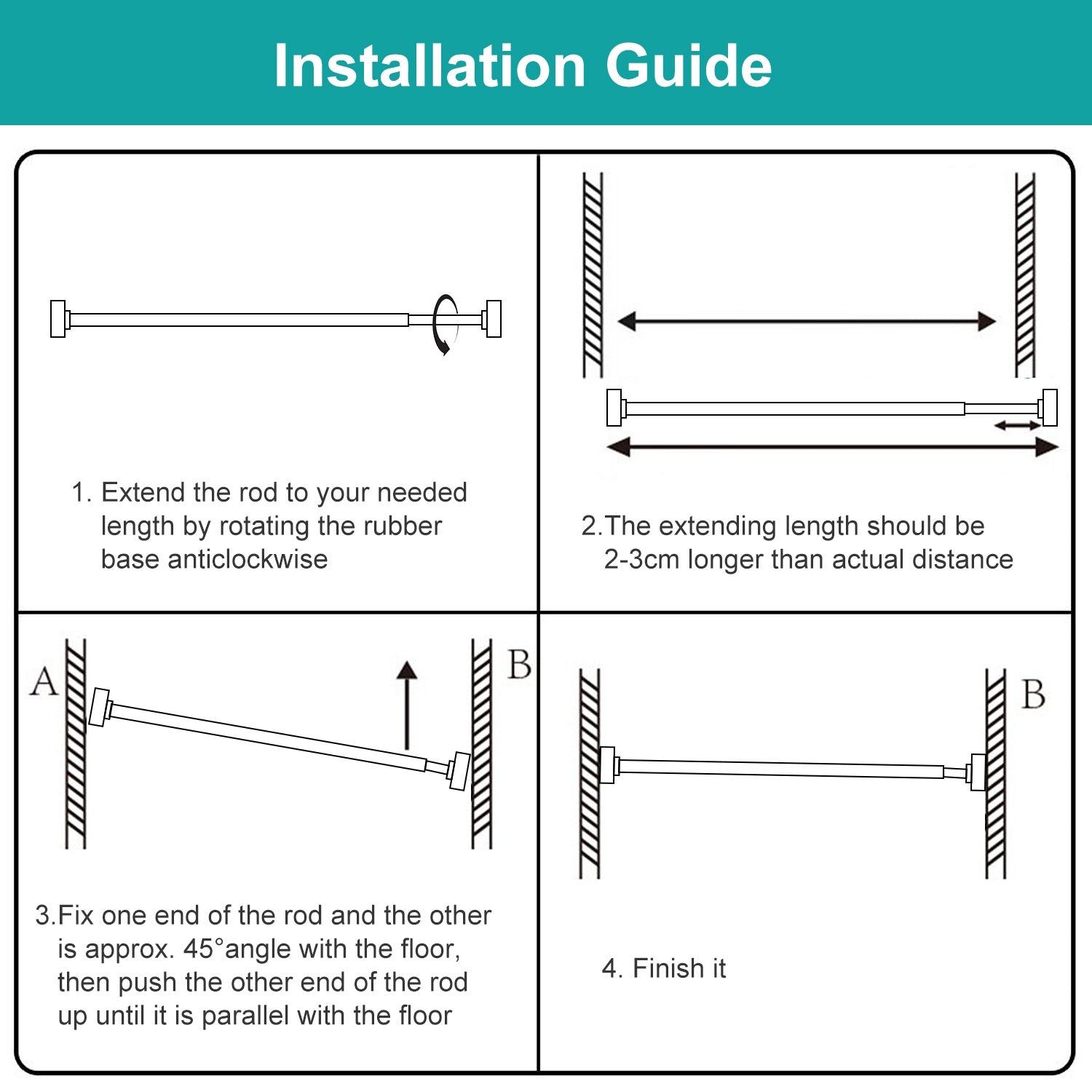 Installation Guide

1. Extend the rod to your needed length by rotating the rubber base anticlockwise

2.The extending length should be 2-3cm longer than actual distance

A

B

3.Fix one end of the rod and the other is approx. 45°angle with the floor, then push the other end of the rod up until it is parallel with the floor

B

4. Finish it