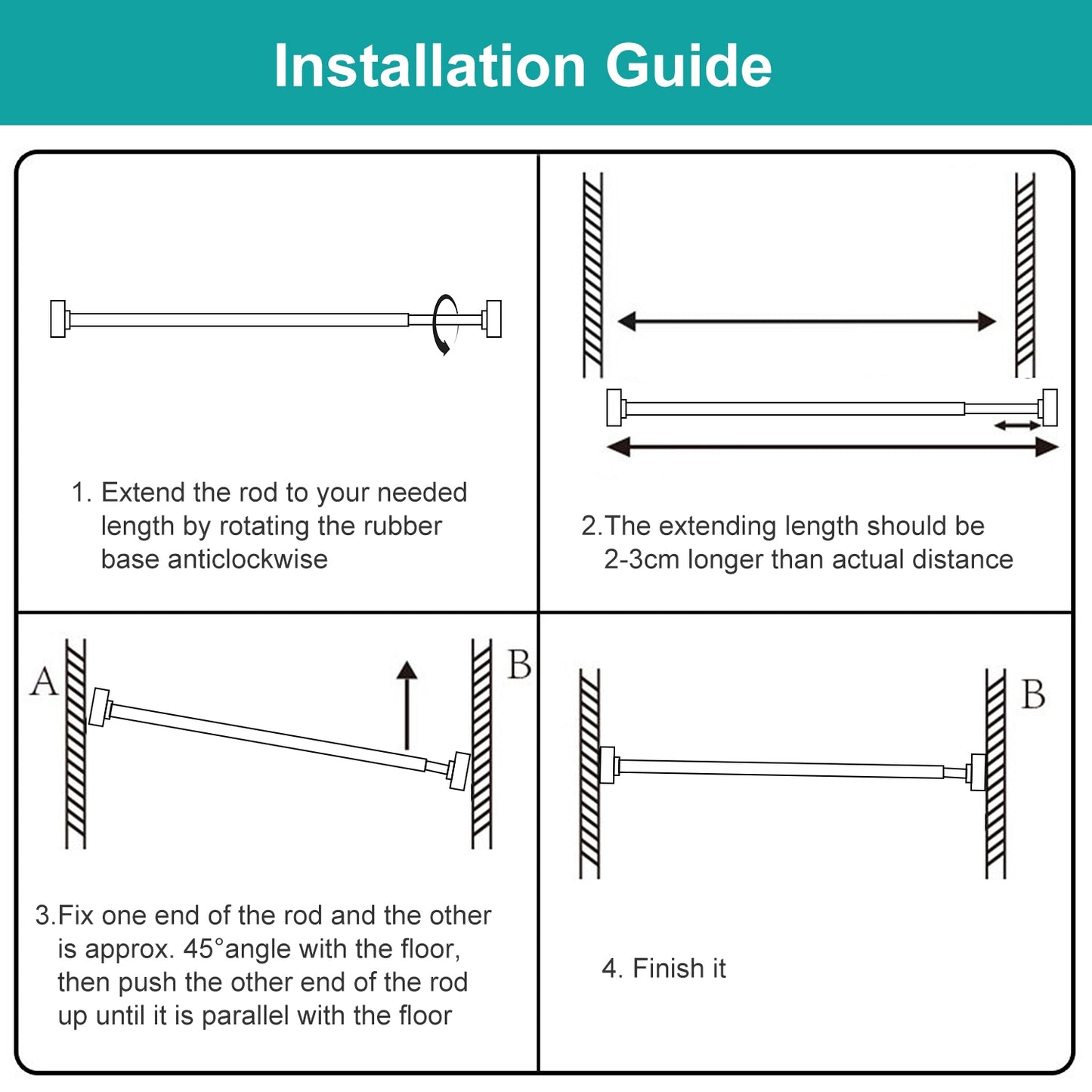 Installation Guide

1. Extend the rod to your needed length by rotating the rubber base anticlockwise

2.The extending length should be 2-3cm longer than actual distance

A

B

3.Fix one end of the rod and the other is approx. 45°angle with the floor, then push the other end of the rod up until it is parallel with the floor

B

4. Finish it