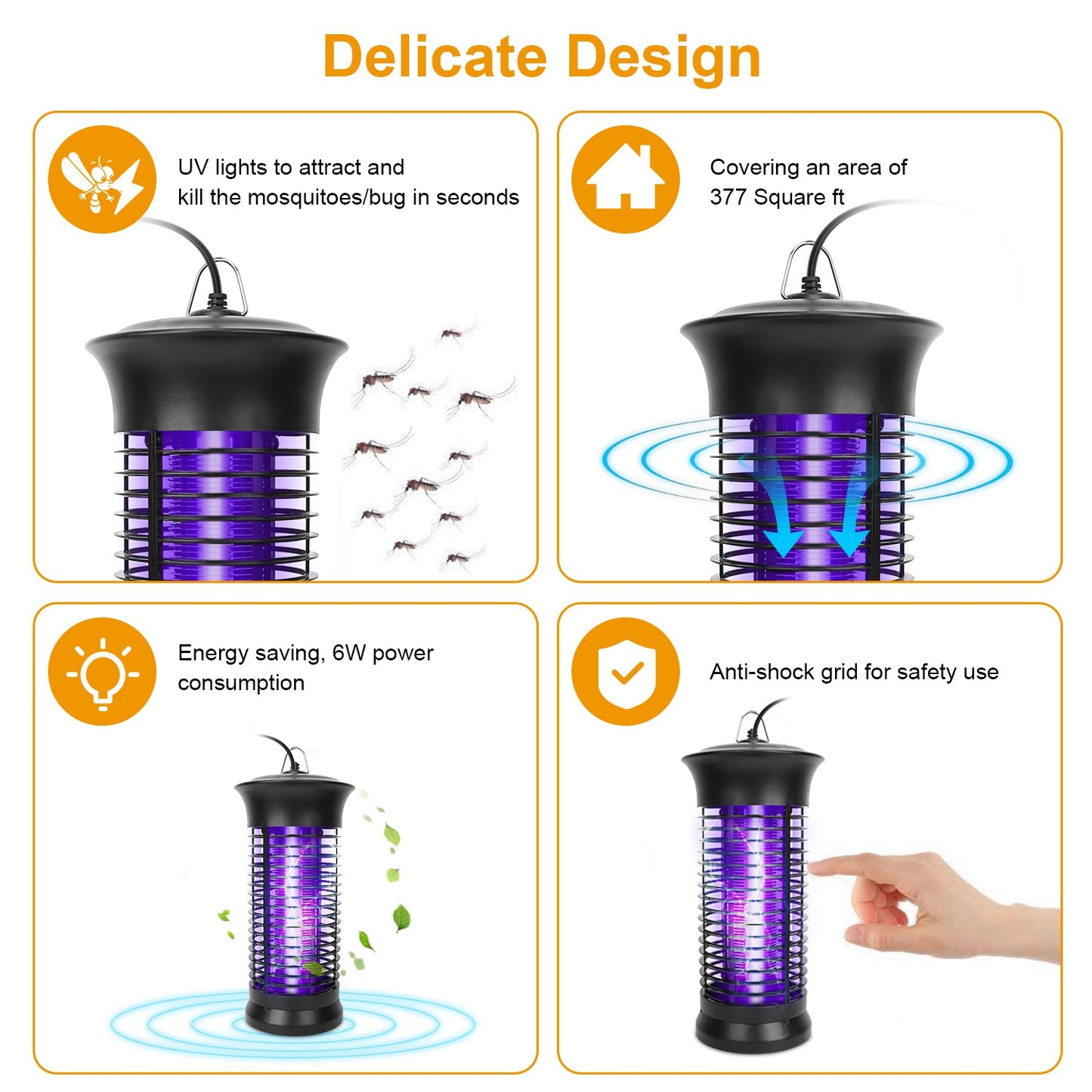 Delicate Design

UV lights to attract and kill the mosquitoes/bug in seconds

Covering an area of 377 Square ft

Energy saving, 6W power consumption

Anti-shock grid for safety use