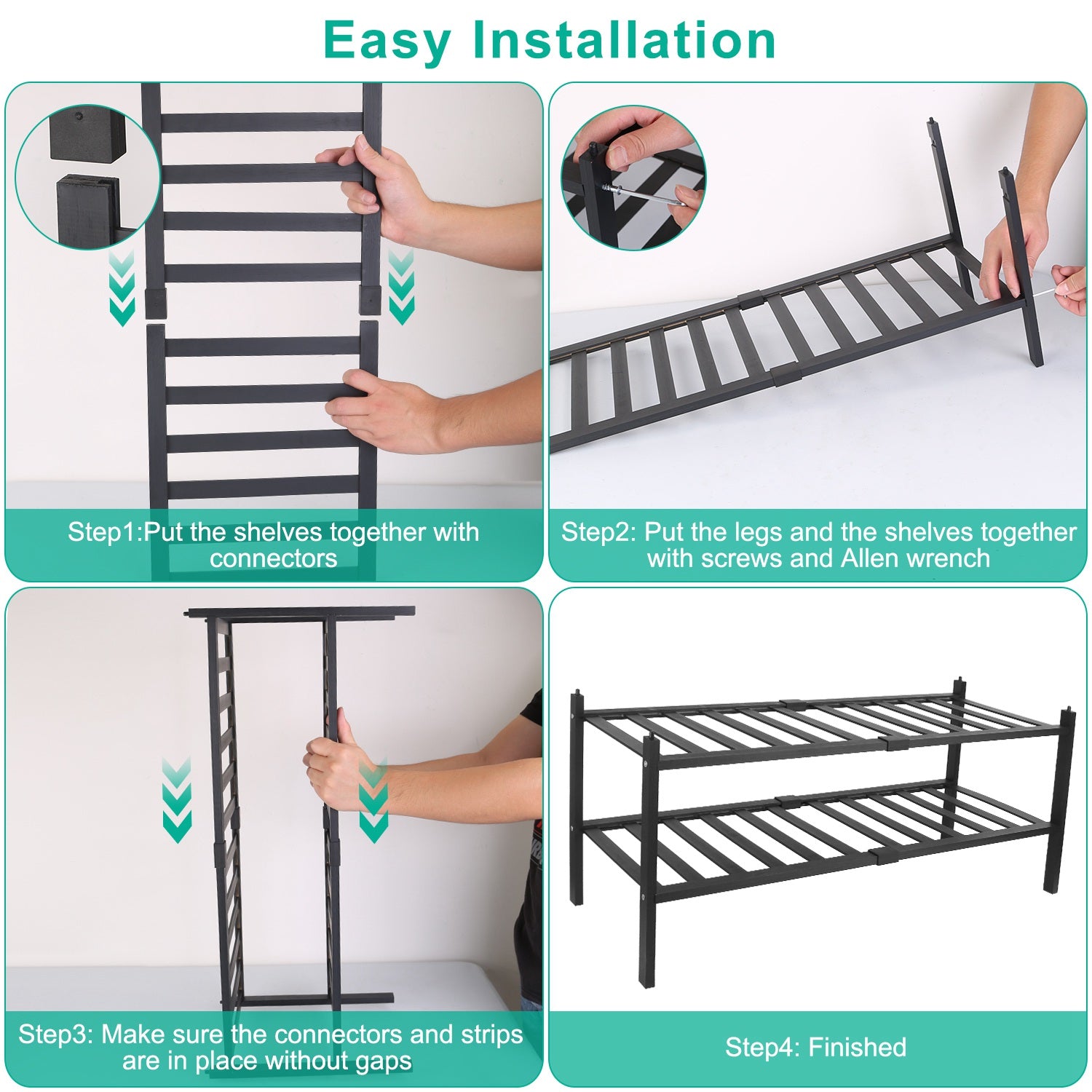 Easy Installation

Step1:Put the shelves together with connectors

Step2: Put the legs and the shelves together with screws and Allen wrench

Step3: Make sure the connectors and strips are in place without gaps

Step4: Finished