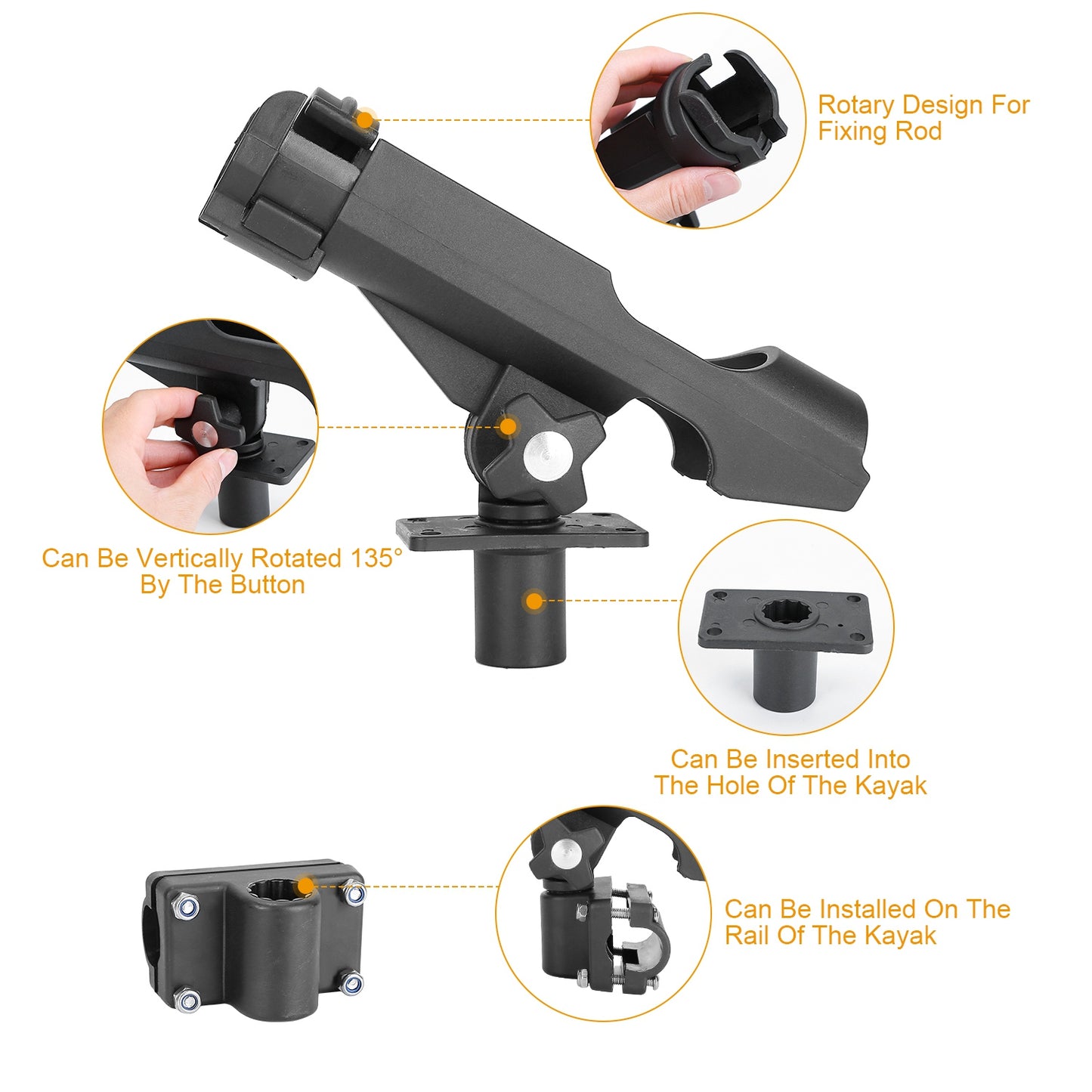 Rotary Design For Fixing Rod

Can Be Vertically Rotated 135° By The Button

Can Be Inserted Into The Hole Of The Kayak

Can Be Installed On The Rail Of The Kayak