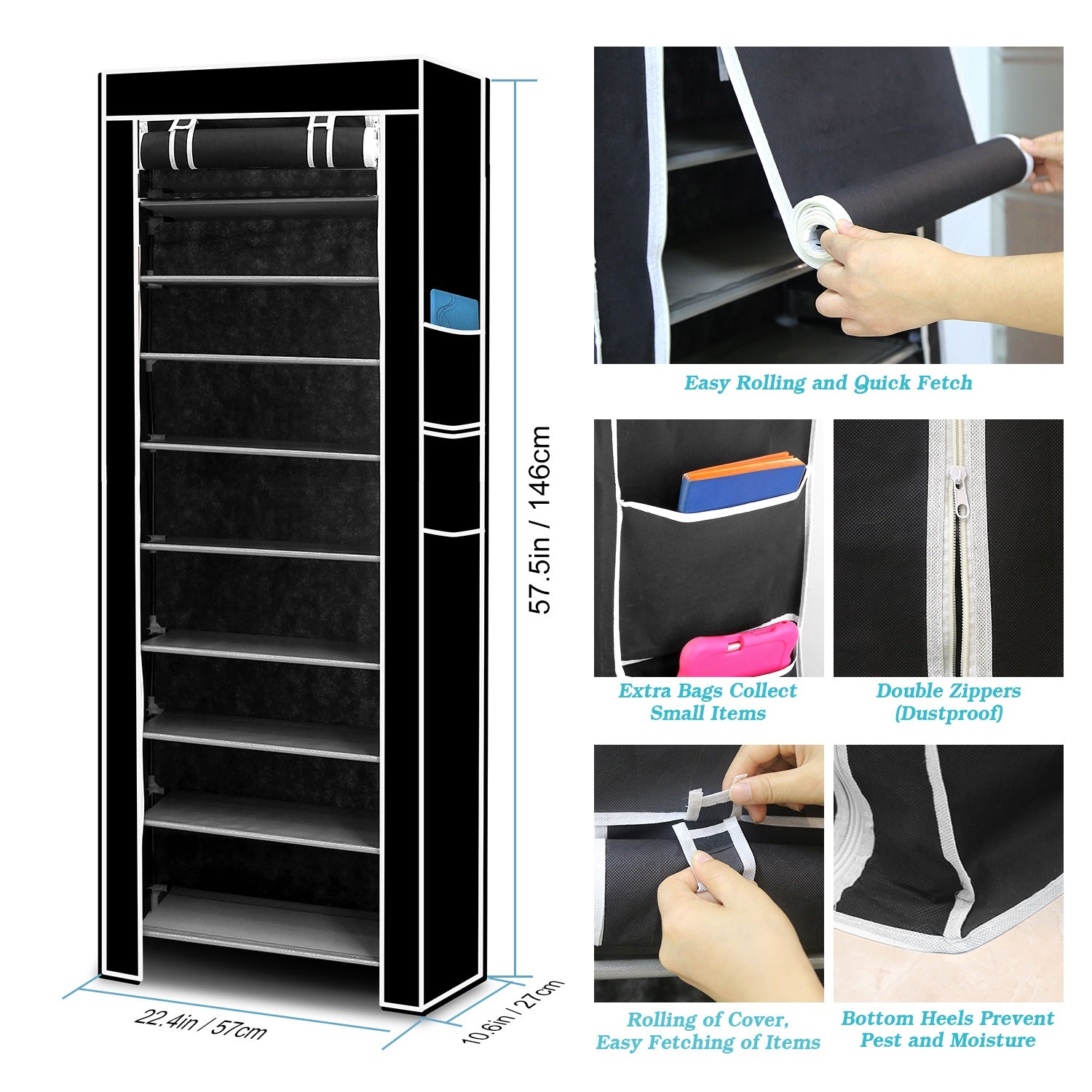 57.5in / 146cm

22.4in / 57cm

10.6in / 27cm

Easy Rolling and Quick Fetch

Extra Bags Collect Small Items

Double Zippers (Dustproof)

Rolling of Cover, Easy Fetching of Items

Bottom Heels Prevent Pest and Moisture