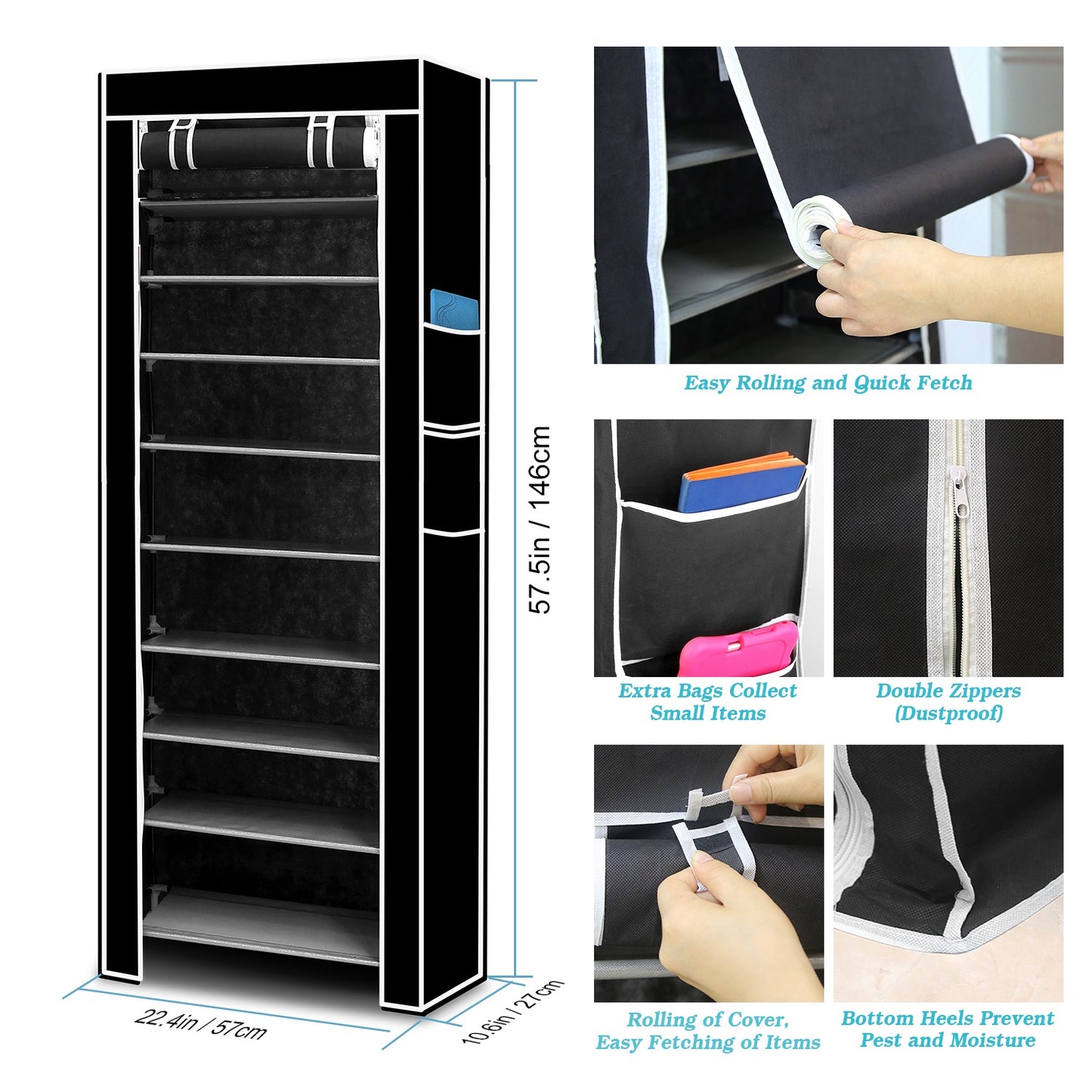 57.5in / 146cm

22.4in / 57cm

10.6in / 27cm

Easy Rolling and Quick Fetch

Extra Bags Collect Small Items

Double Zippers (Dustproof)

Rolling of Cover, Easy Fetching of Items

Bottom Heels Prevent Pest and Moisture