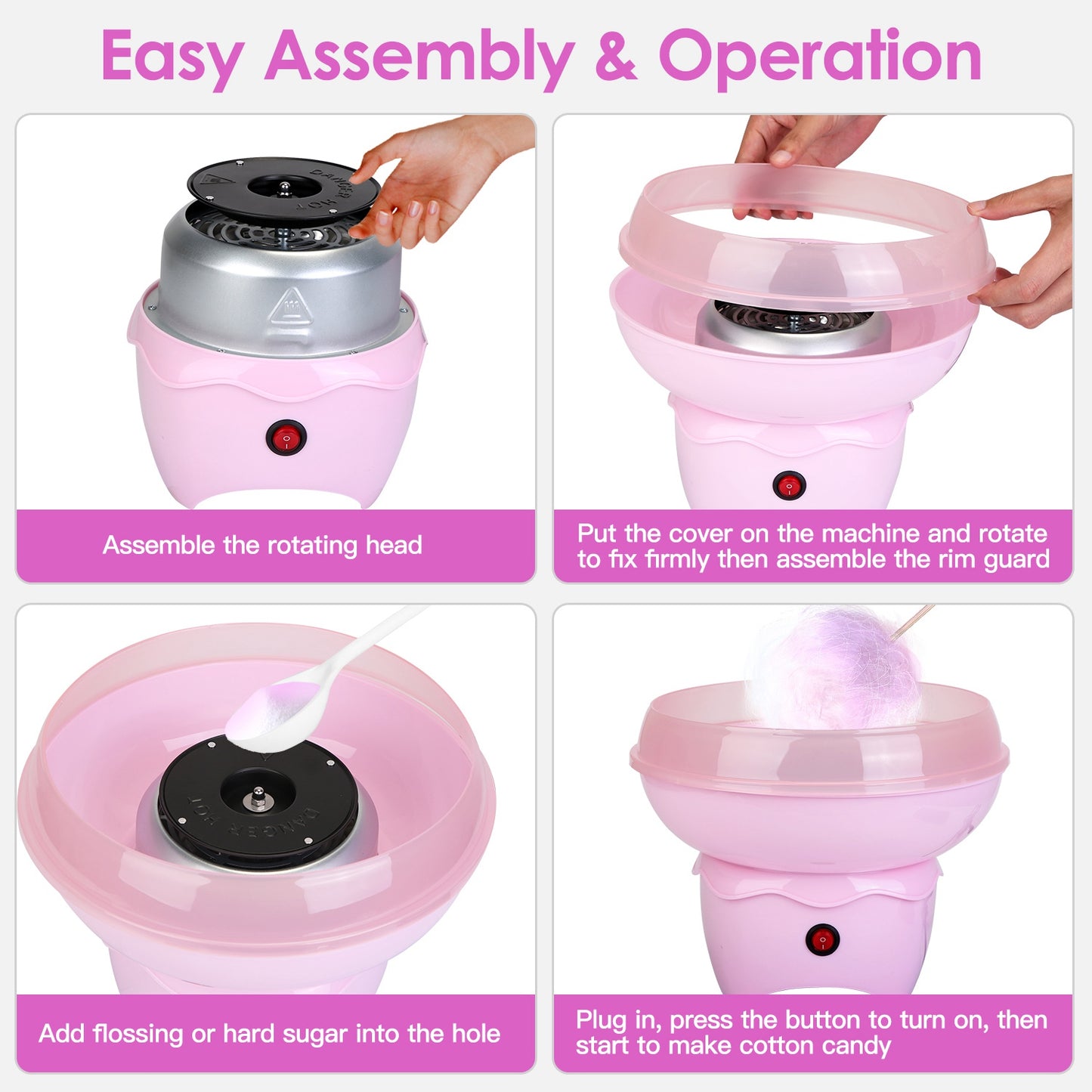 Easy Assembly & Operation

DANGER HOT

Assemble the rotating head

Put the cover on the machine and rotate to fix firmly then assemble the rim guard

DANGER HOT

Add flossing or hard sugar into the hole

Plug in, press the button to turn on, then start to make cotton candy