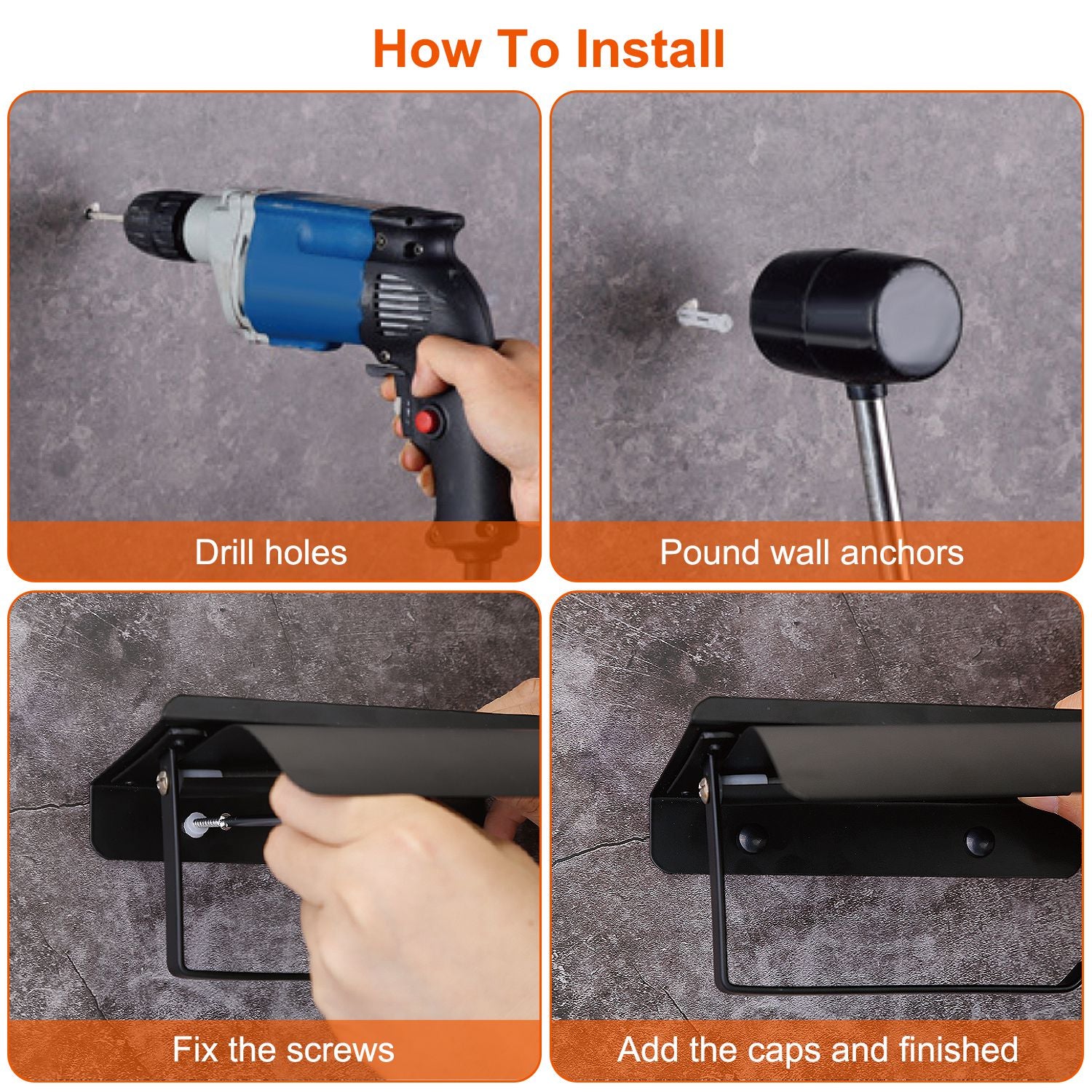 How To Install

Drill holes

Pound wall anchors

Fix the screws

Add the caps and finished