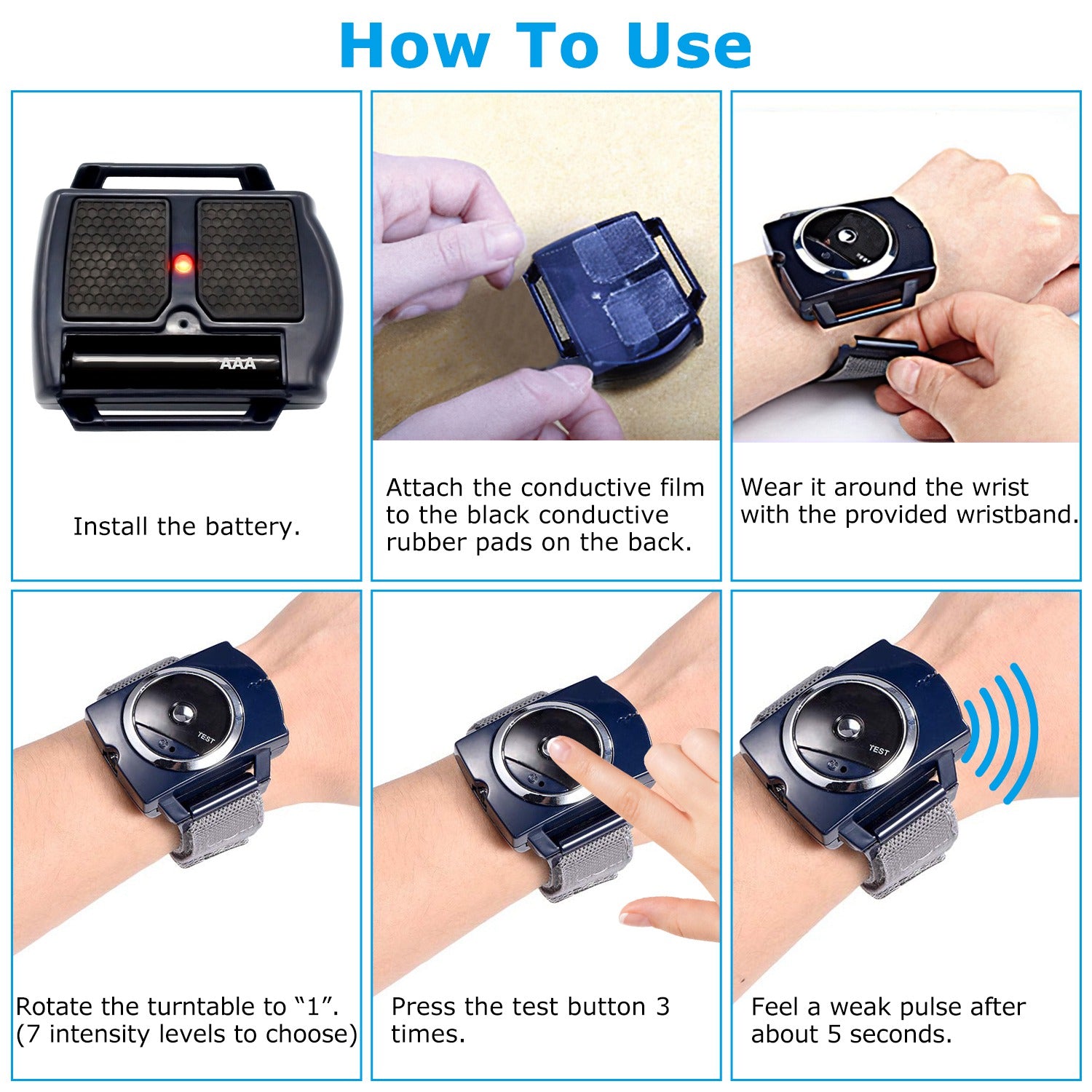 How To Use

AAA

Install the battery.

Attach the conductive film to the black conductive rubber pads on the back.

Wear it around the wrist with the provided wristband.

TEST

Rotate the turntable to “1”. (7 intensity levels to choose)

Press the test button 3 times.

TEST

Feel a weak pulse after about 5 seconds.