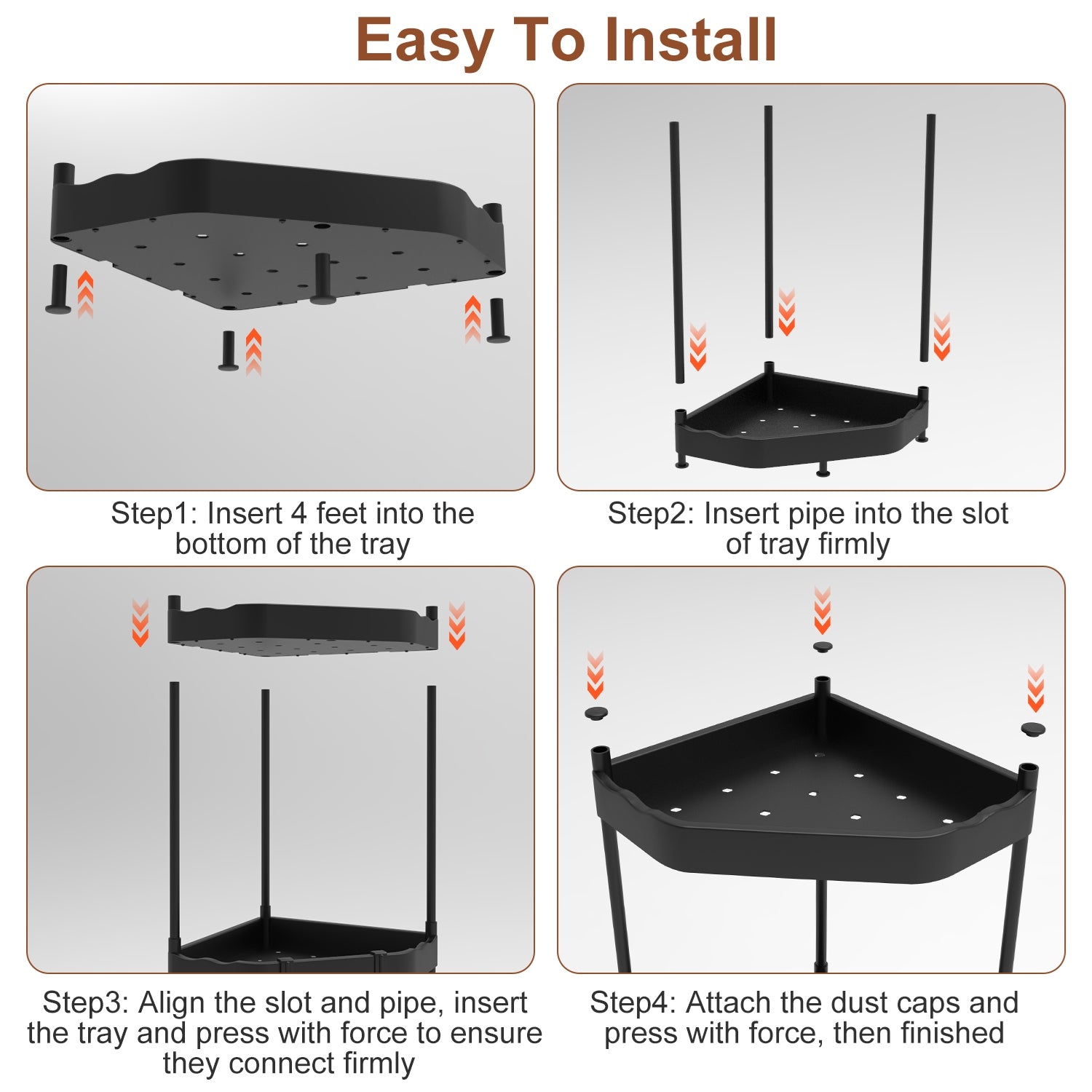 Easy To Install

Step1: Insert 4 feet into the bottom of the tray

Step2: Insert pipe into the slot of tray firmly

Step3: Align the slot and pipe, insert the tray and press with force to ensure they connect firmly

Step4: Attach the dust caps and press with force, then finished