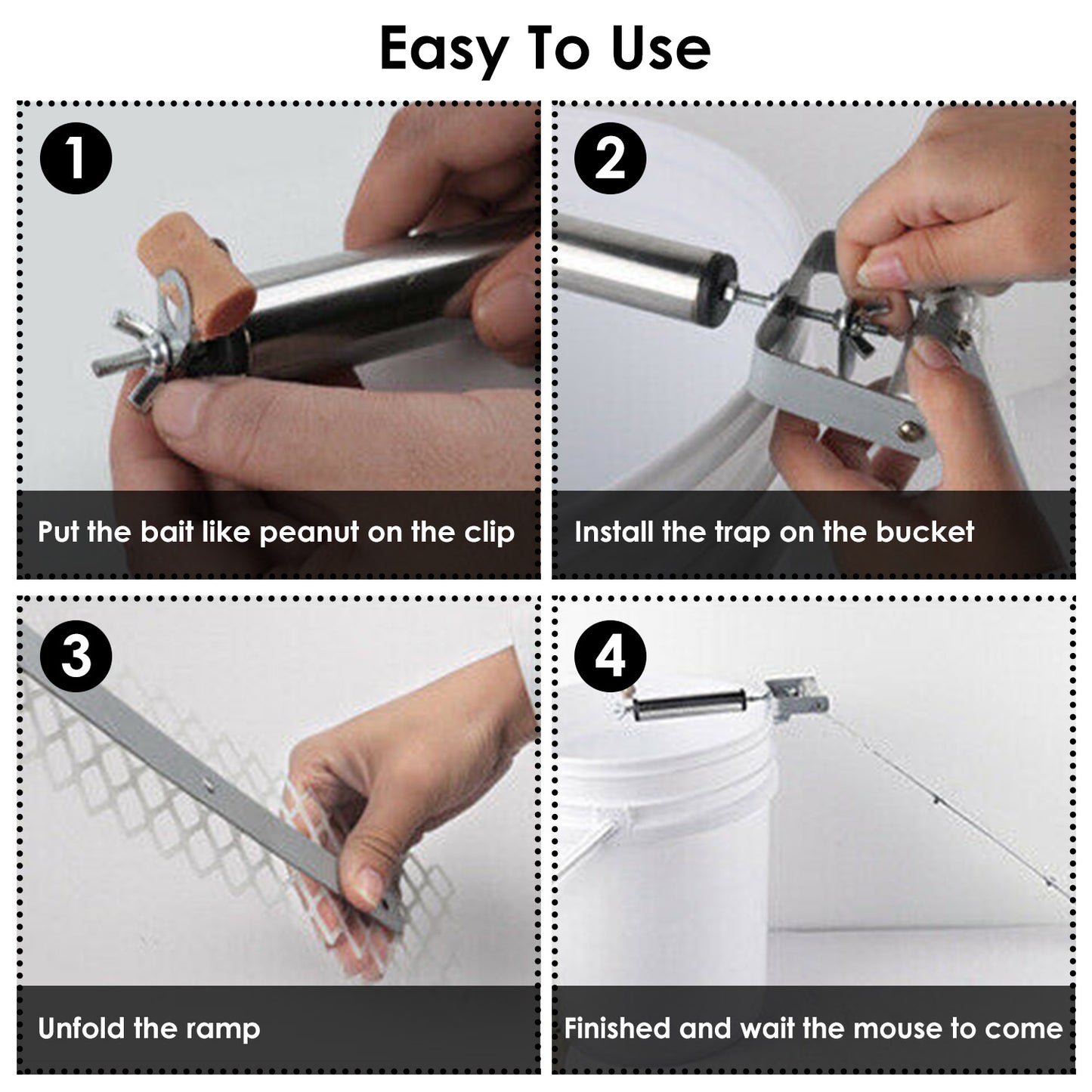 Easy To Use

1

Put the bait like peanut on the clip

2

Install the trap on the bucket

3

Unfold the ramp

4

Finished and wait the mouse to come