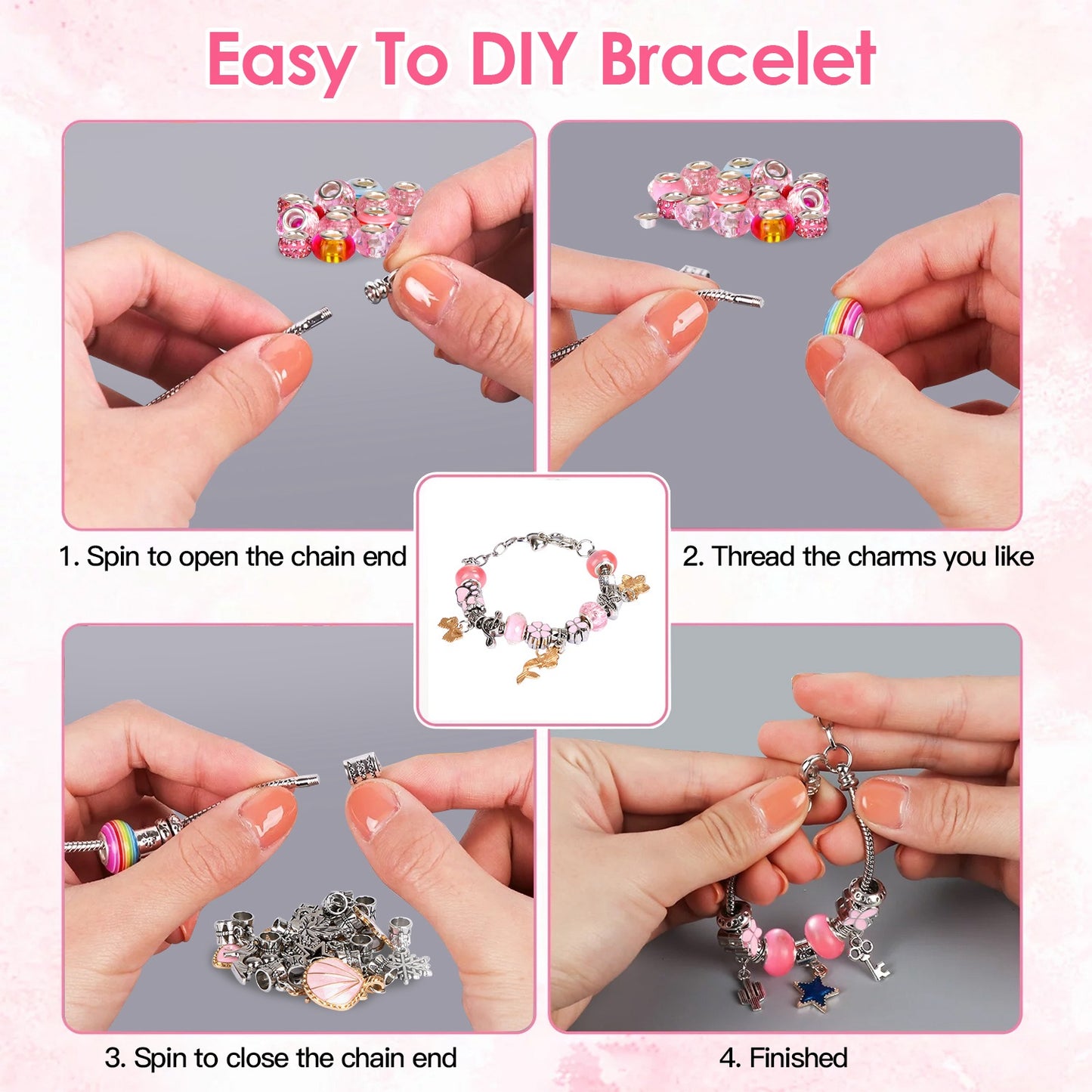 Easy To DIY Bracelet

1. Spin to open the chain end

2. Thread the charms you like

3. Spin to close the chain end

4. Finished