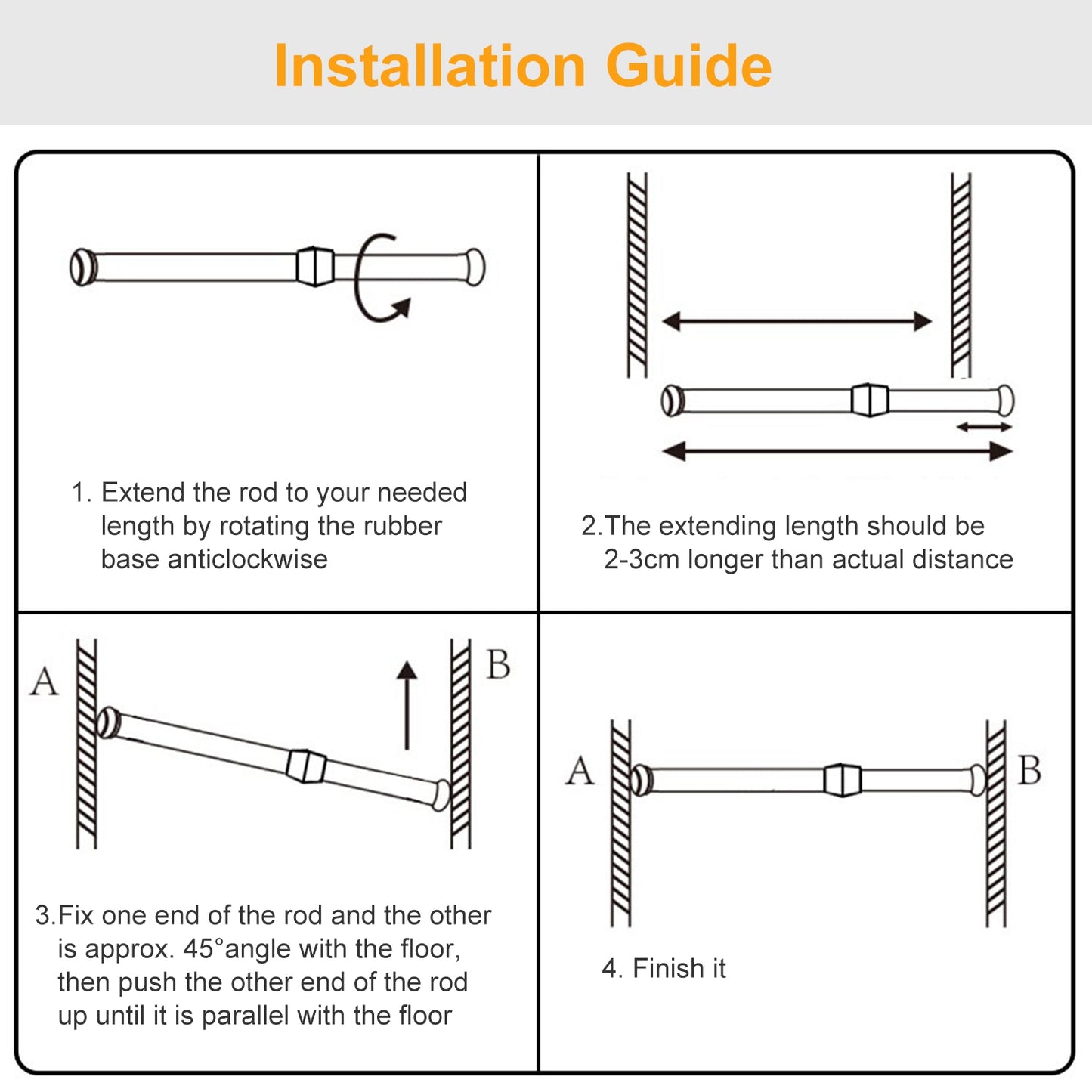 Installation Guide

1. Extend the rod to your needed length by rotating the rubber base anticlockwise

2.The extending length should be 2-3cm longer than actual distance

A

B

3.Fix one end of the rod and the other is approx. 45°angle with the floor, then push the other end of the rod up until it is parallel with the floor

A

B

4. Finish it