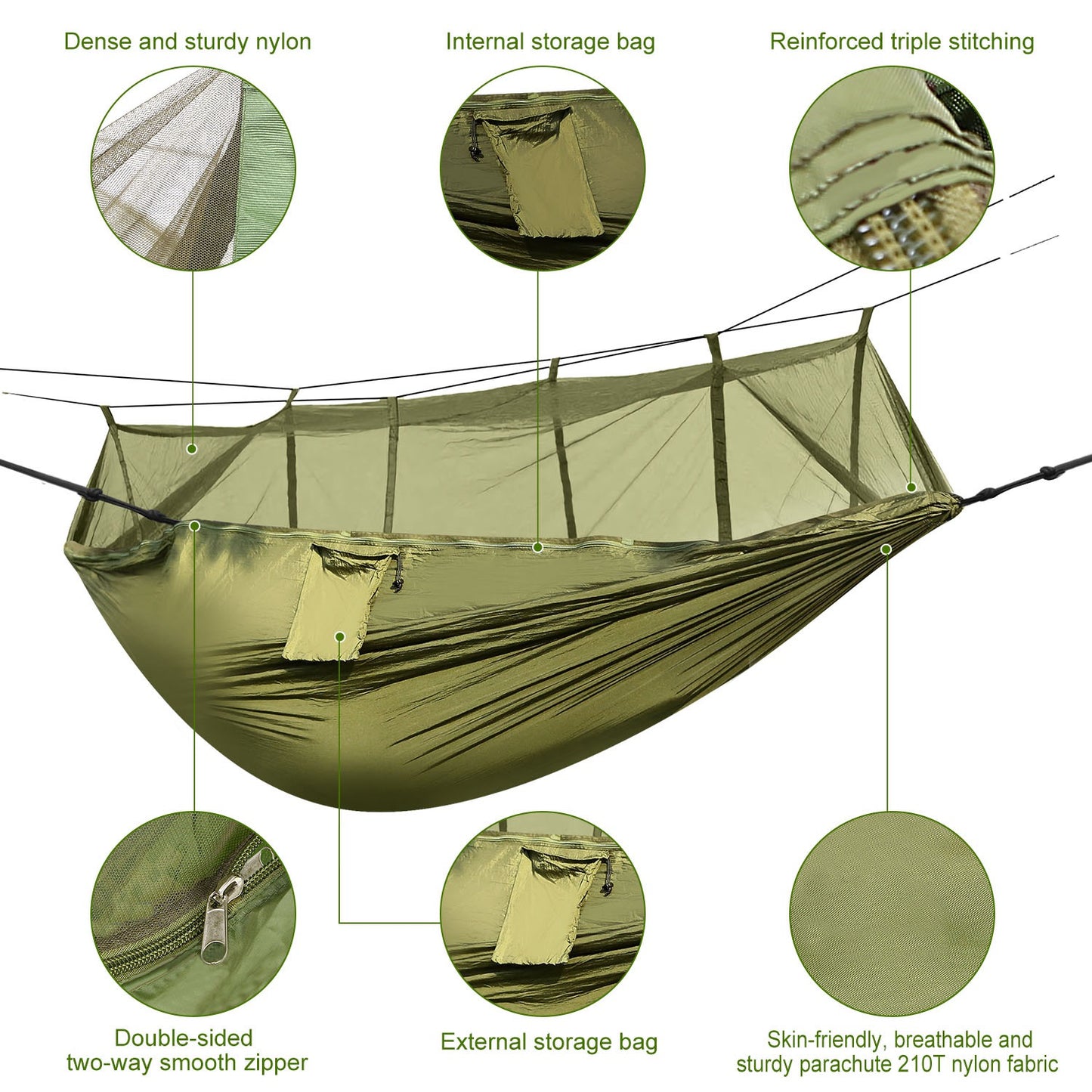 Dense and sturdy nylon

Internal storage bag

Reinforced triple stitching

Double-sided
two-way smooth zipper

External storage bag

Skin-friendly, breathable and
sturdy parachute 210T nylon fabric