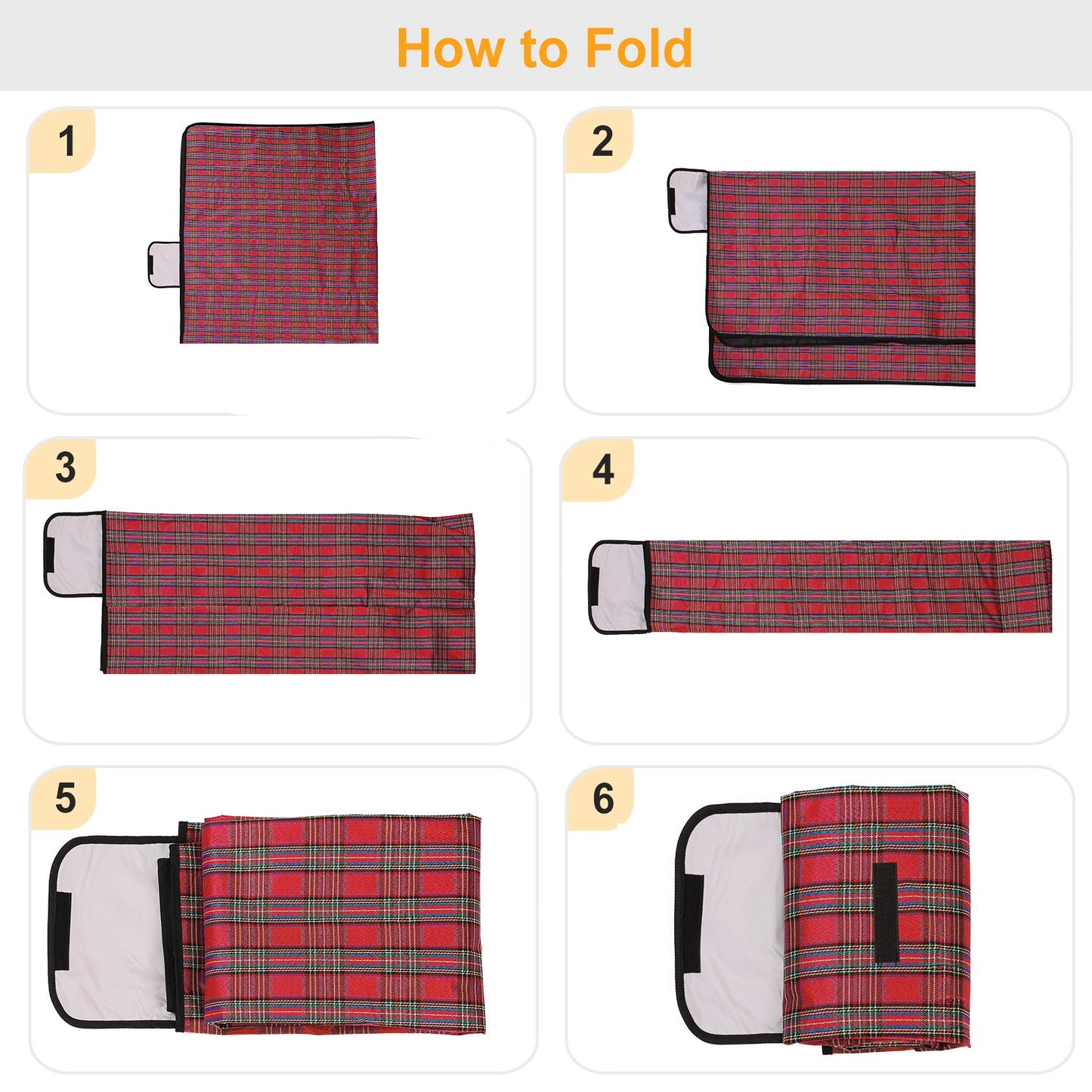 How to Fold

1

2

3

4

5

6