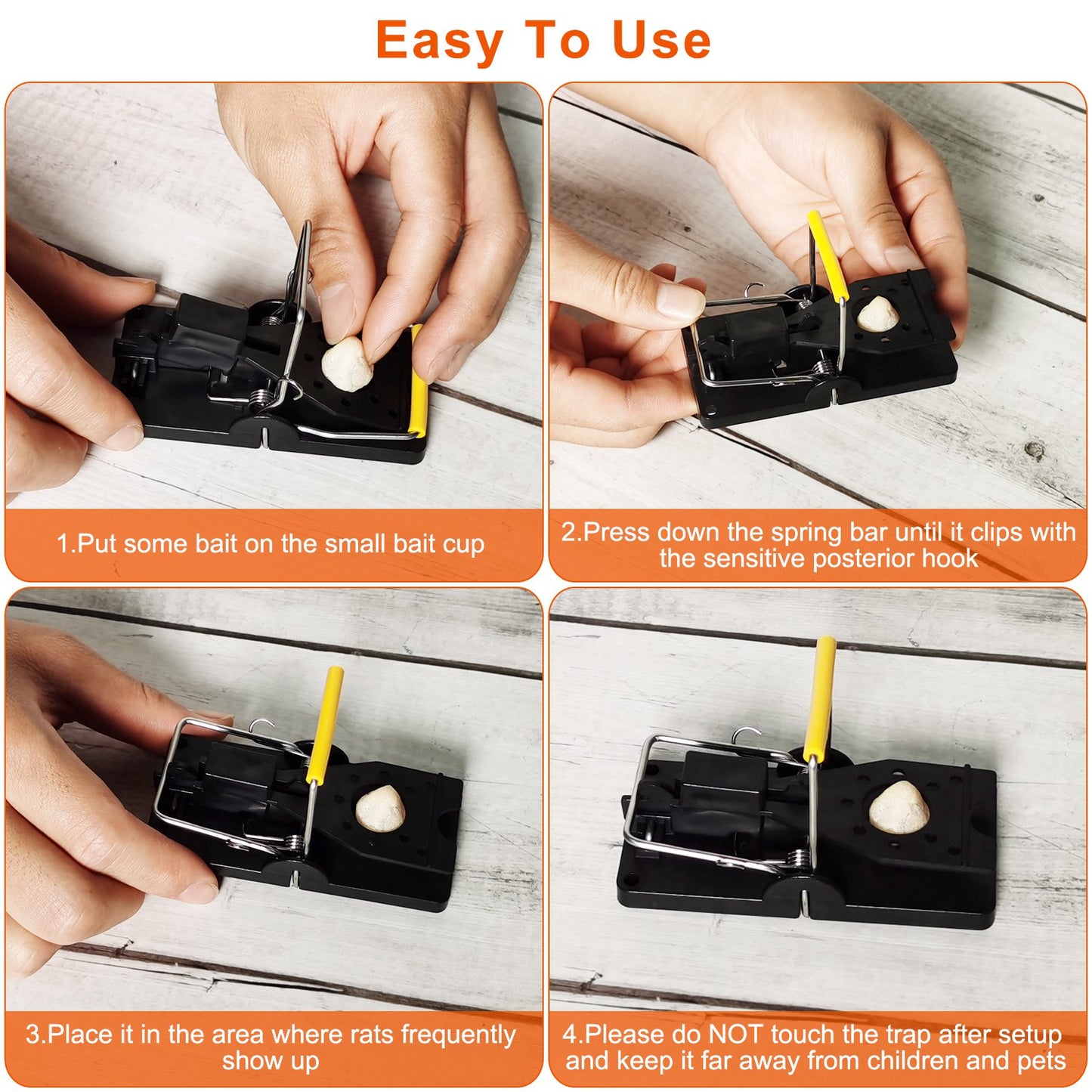 Easy To Use

1.Put some bait on the small bait cup

2.Press down the spring bar until it clips with the sensitive posterior hook

3.Place it in the area where rats frequently show up

4.Please do NOT touch the trap after setup and keep it far away from children and pets